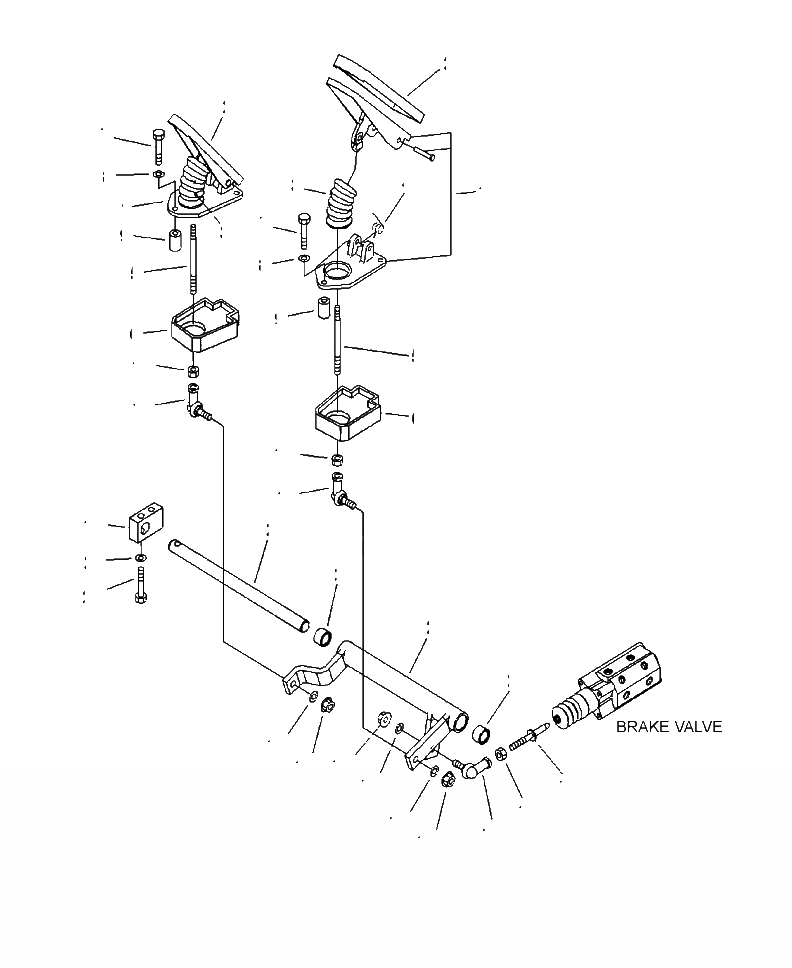 BRAKE VALVE