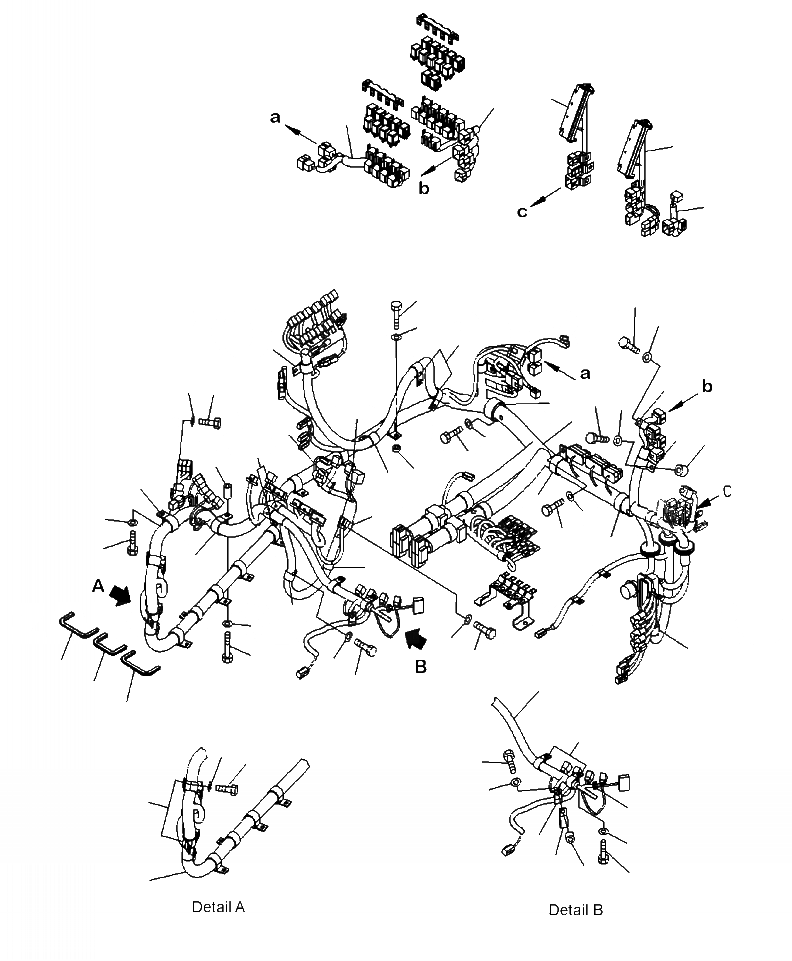 a
b
c
a
b
C
A
B
Detail A
Detail B