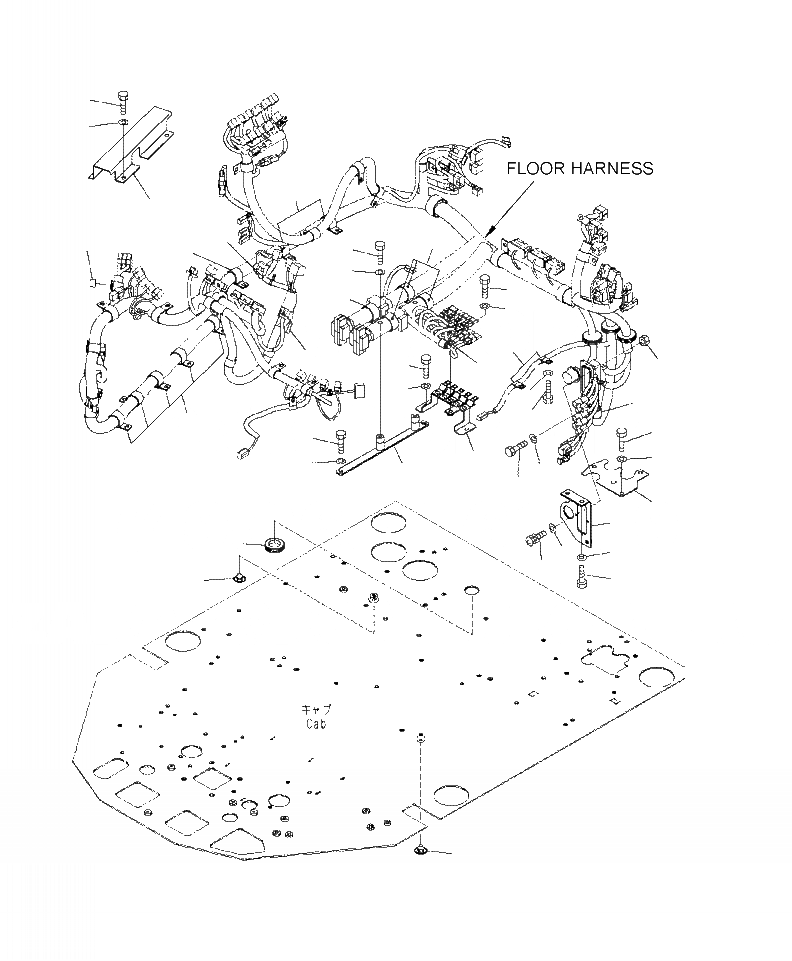 FLOOR HARNESS

キャブ
Cab