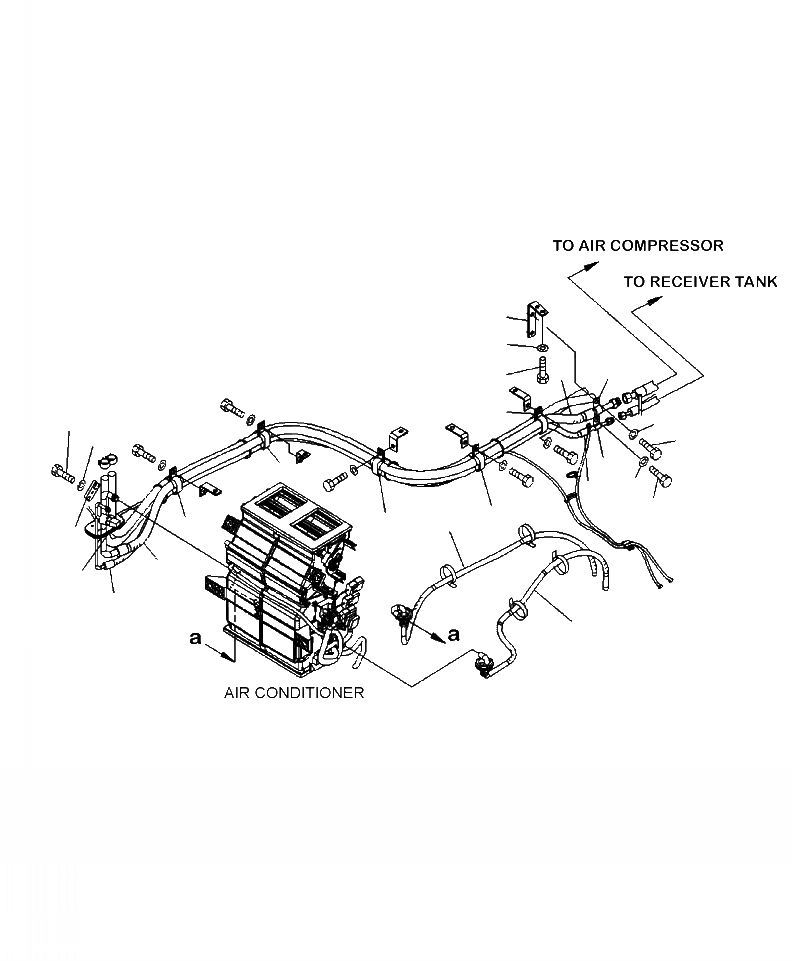 TO AIR COMPRESSOR
TO RECEIVER TANK
a
a
AIR CONDITIONER