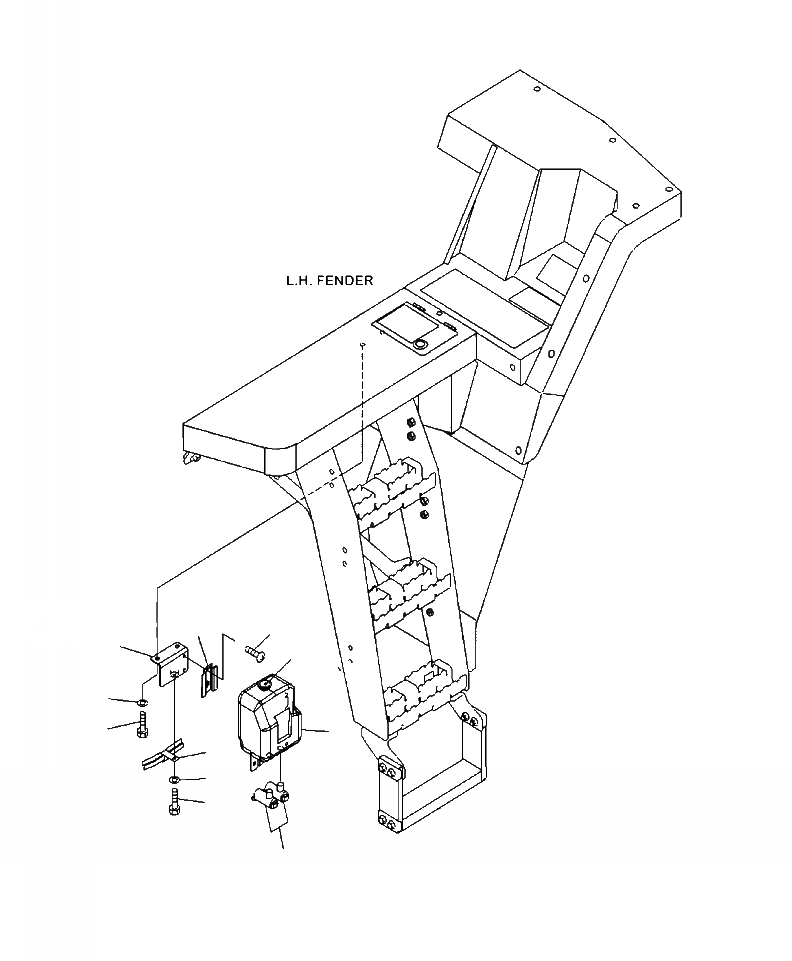 L.H. FENDER