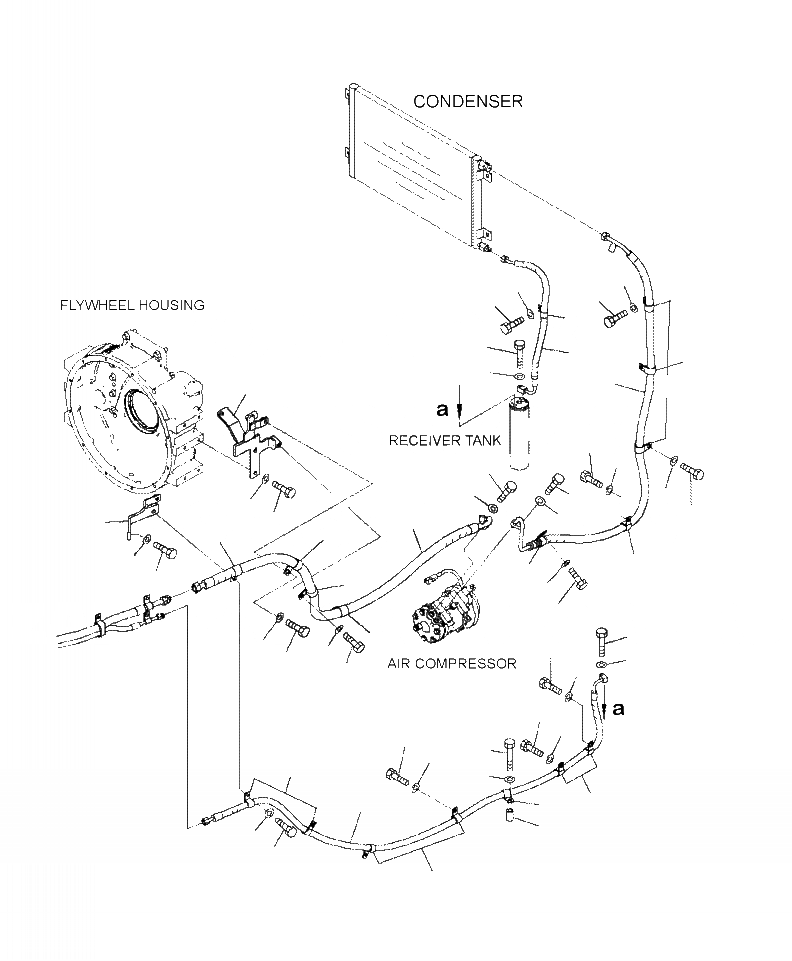 CONDENSER

FLYWHEEL HOUSING

a

RECEIVER TANK

AIR COMPRESSOR

a