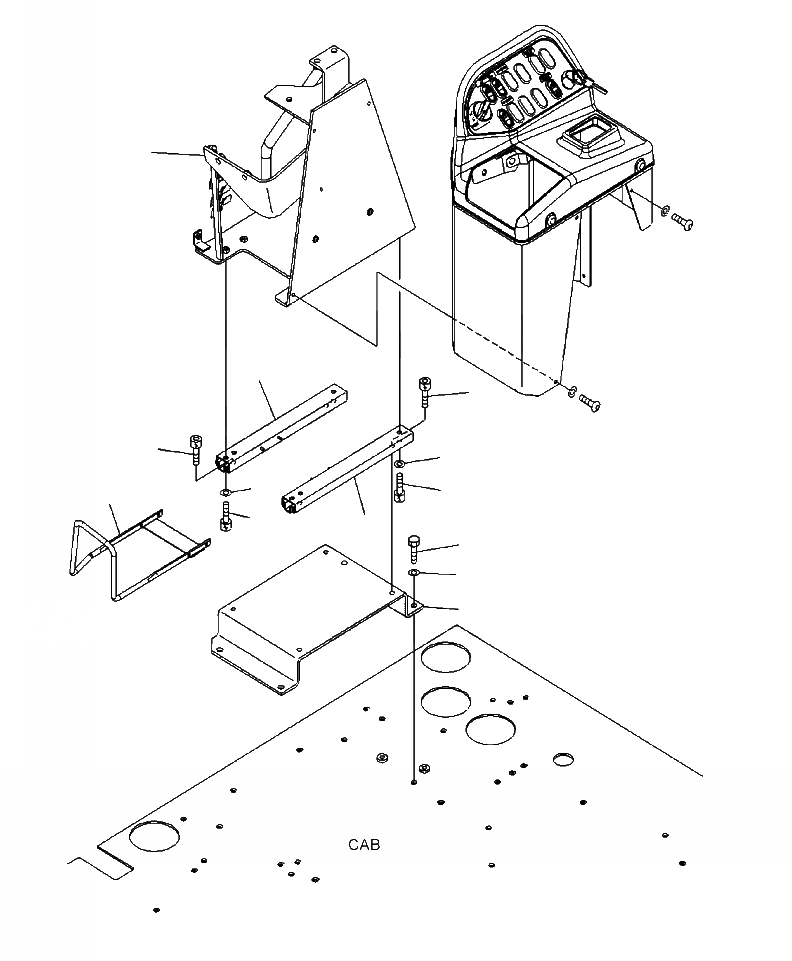 CAB