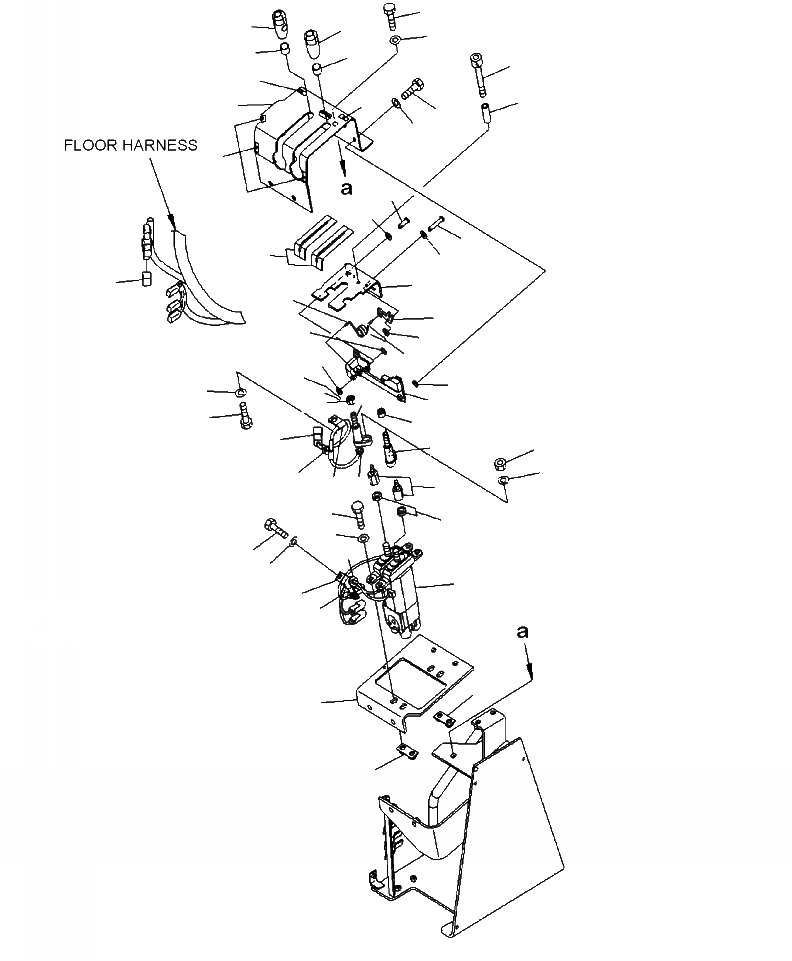 FLOOR HARNESS

a

a