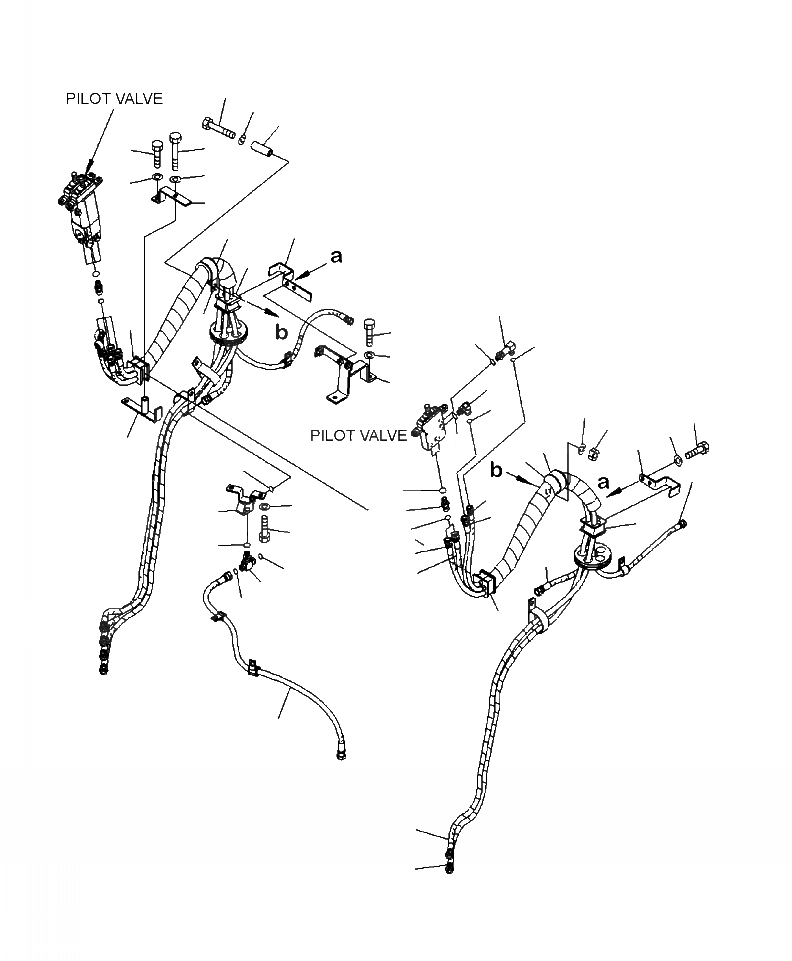 PILOT VALVE

a

b

PILOT VALVE

b

a