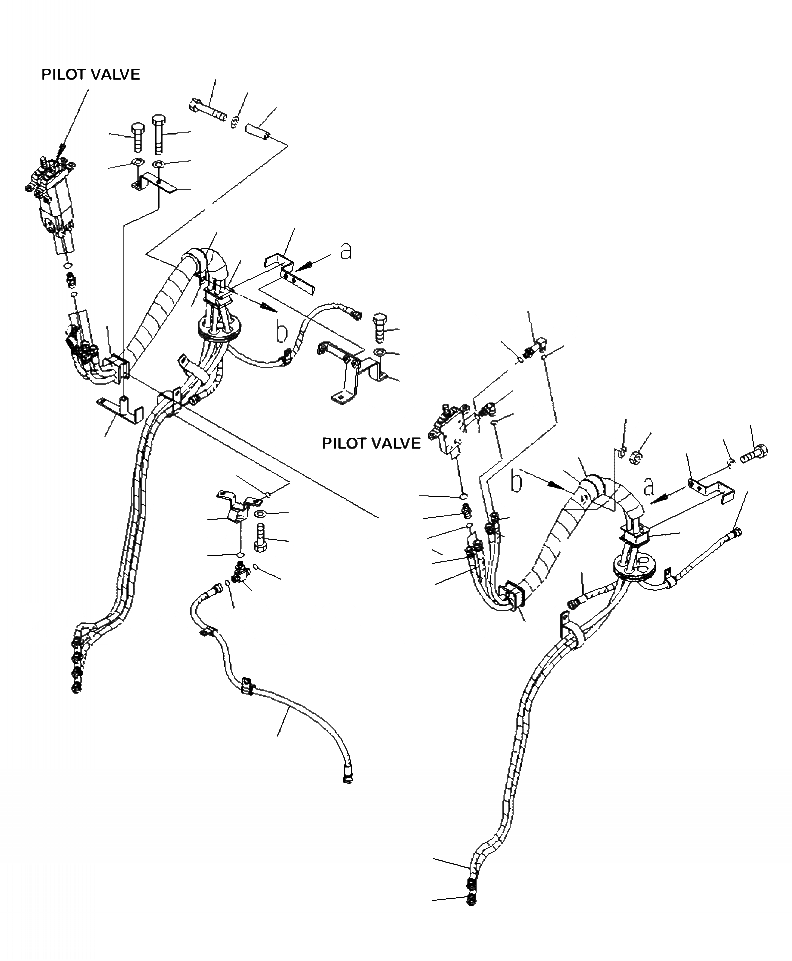 PILOT VALVE

a

b

PILOT VALVE

b

a