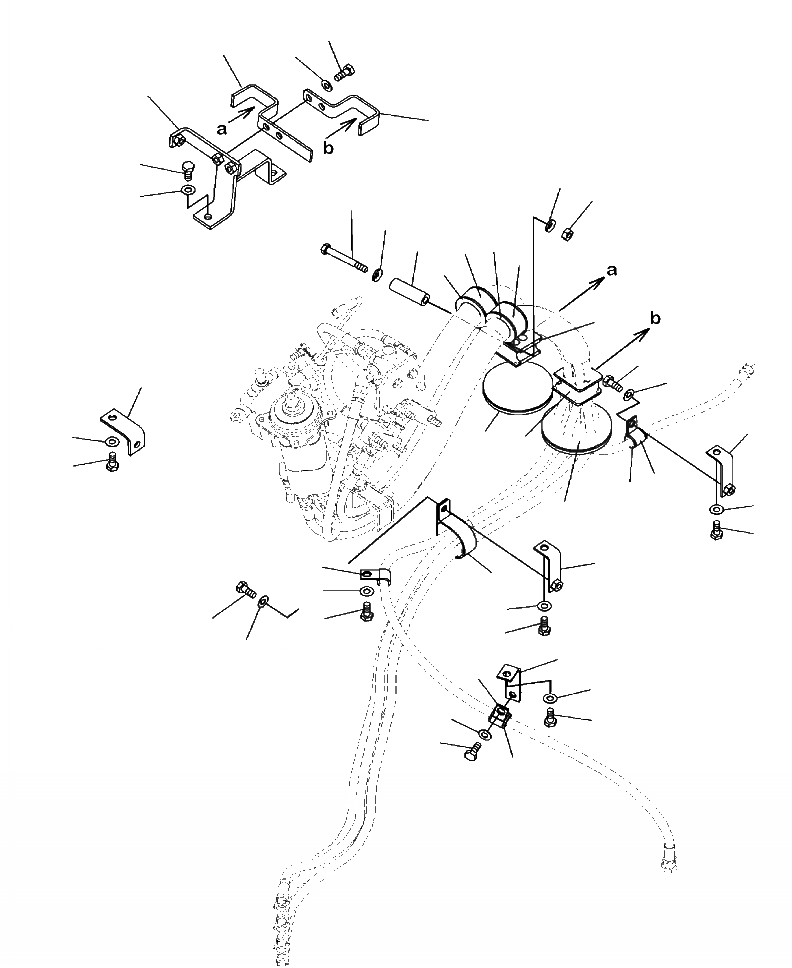 a
b
a
b