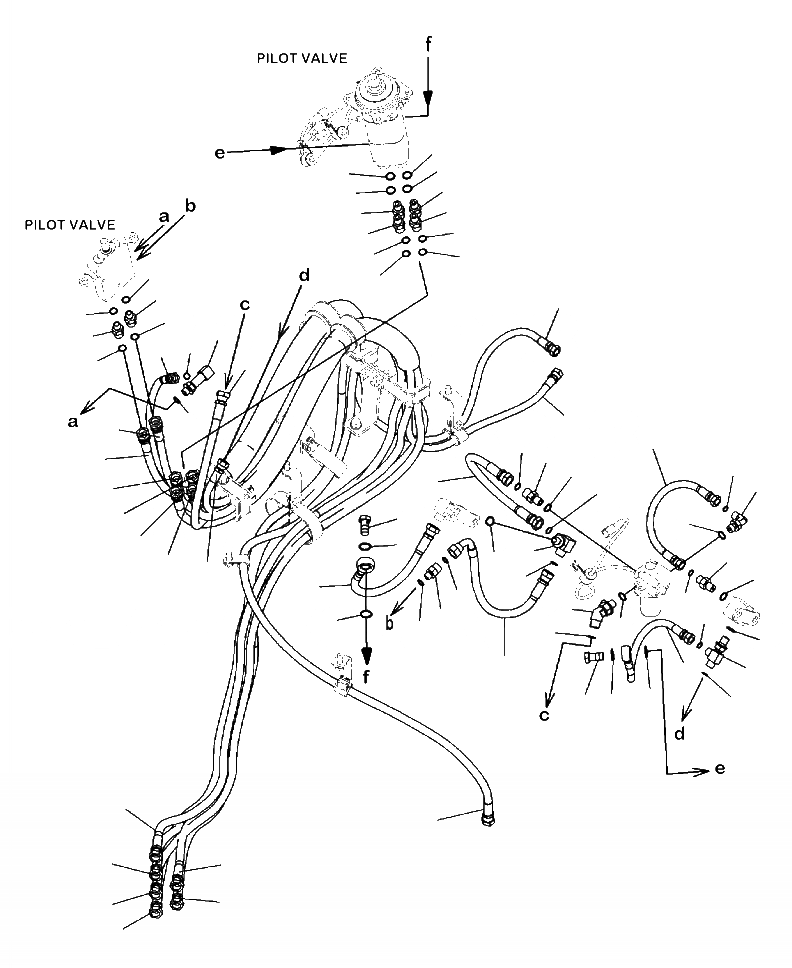 PILOT VALVE
f
e
PILOT VALVE
a
b
d
c
a
b
f
c
d
e