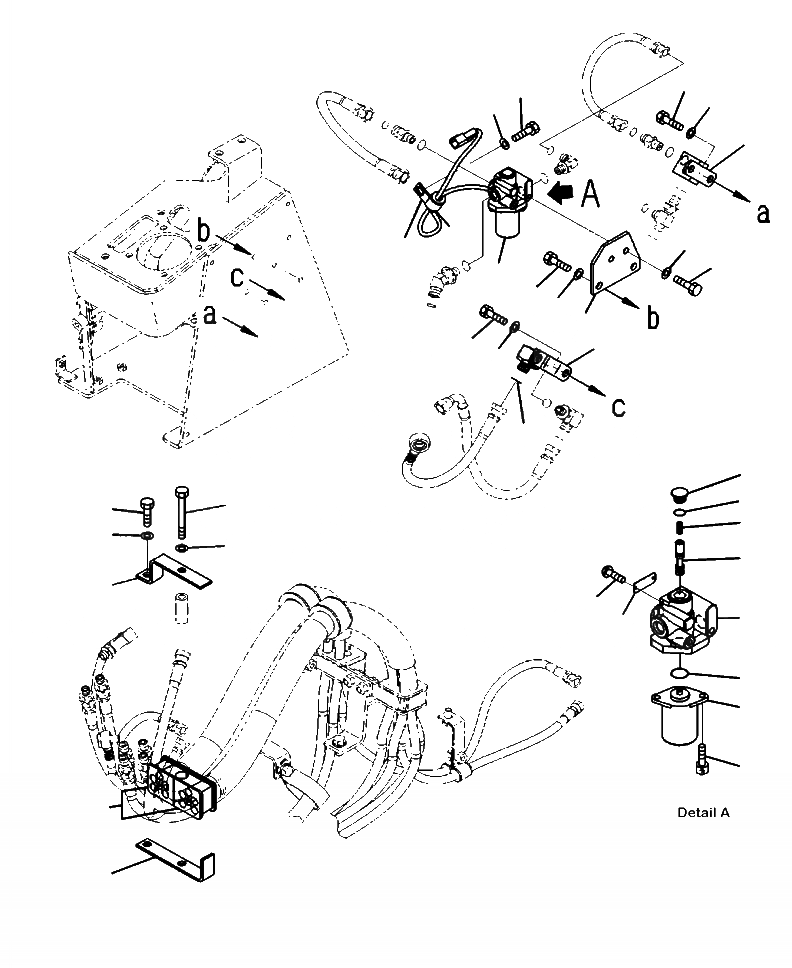 b
c
a
A
a
b
c
Detail A