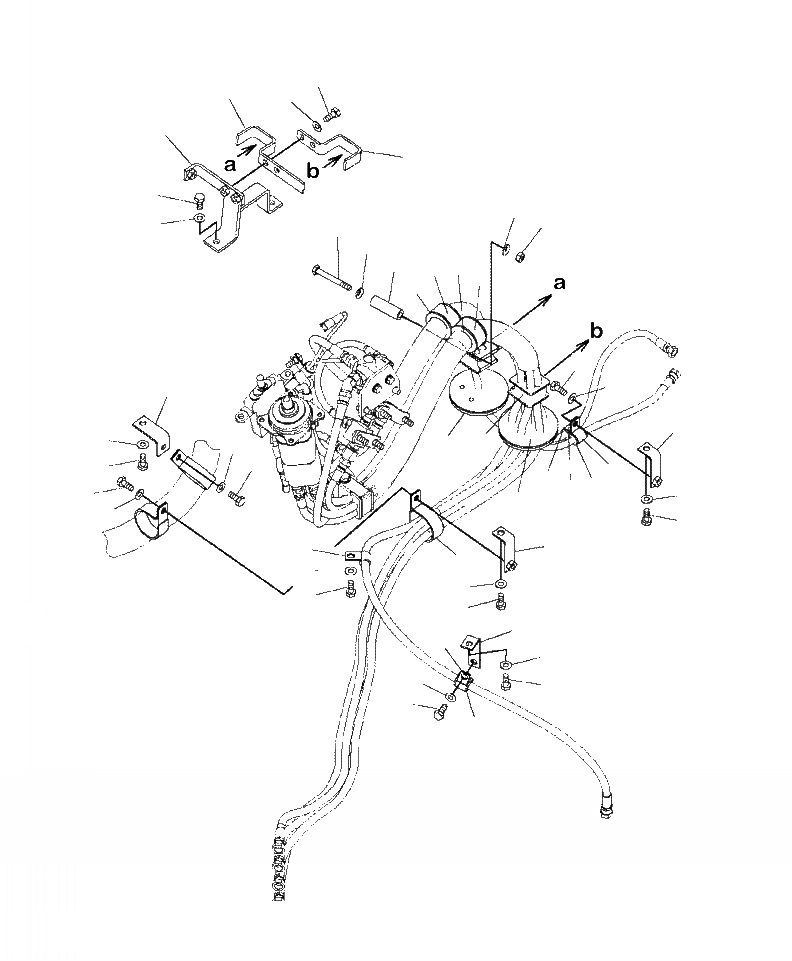 a
b
a
b