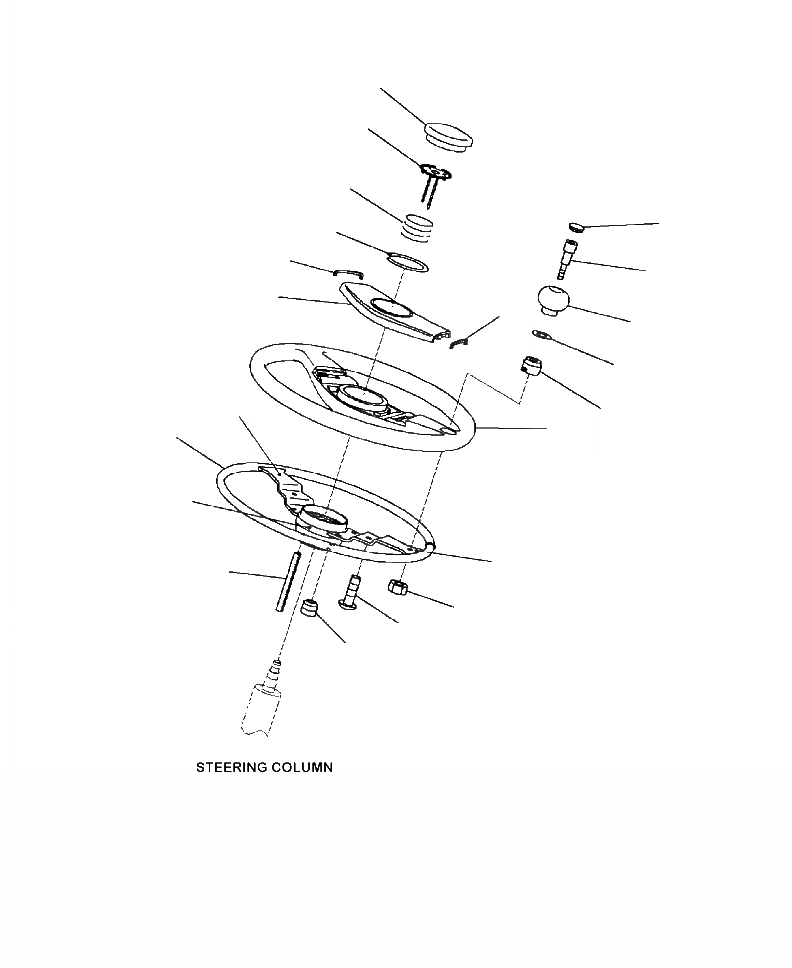 STEERING COLUMN