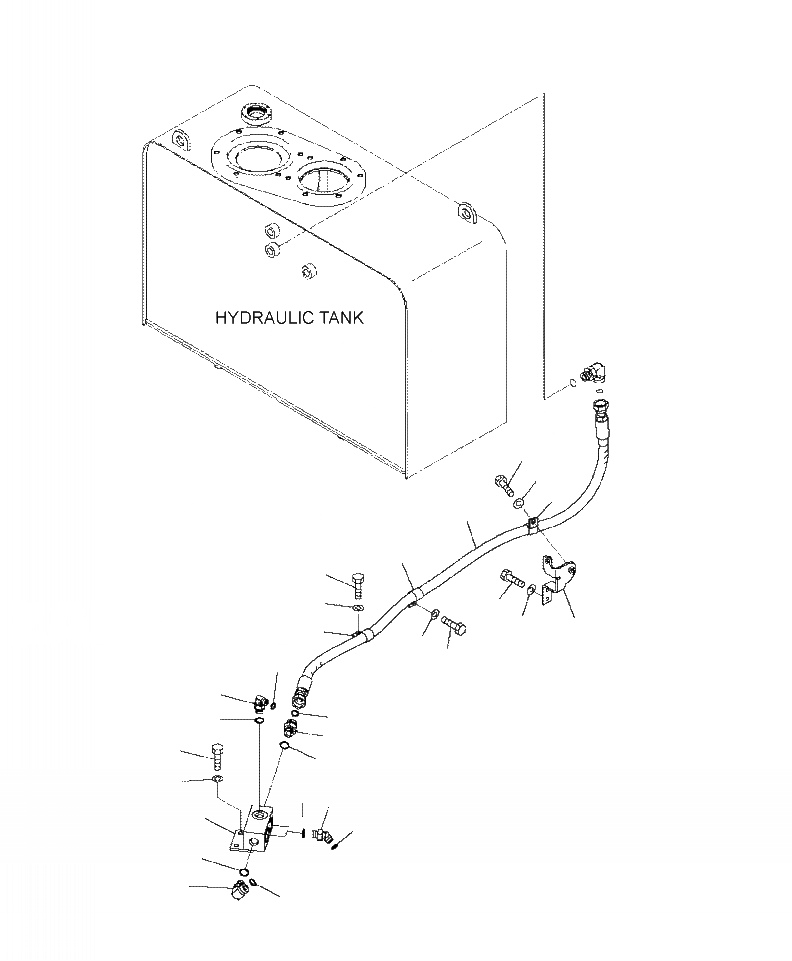 HYDRAULIC TANK