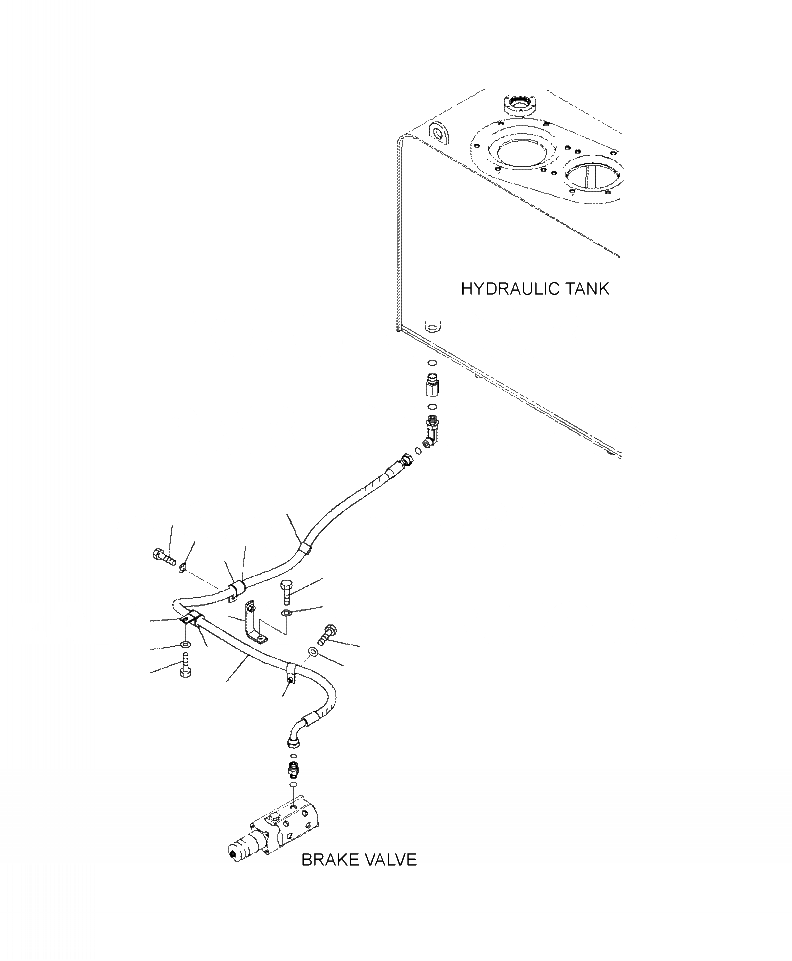 HYDRAULIC TANK

BRAKE VALVE