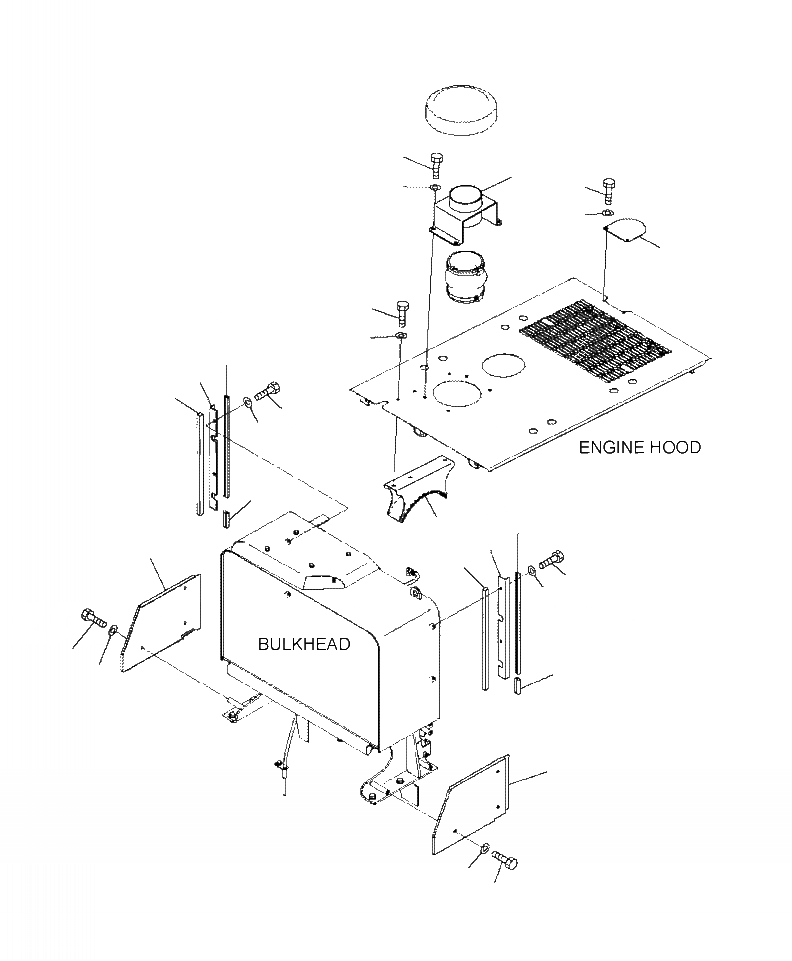 ENGINE HOOD

BULKHEAD