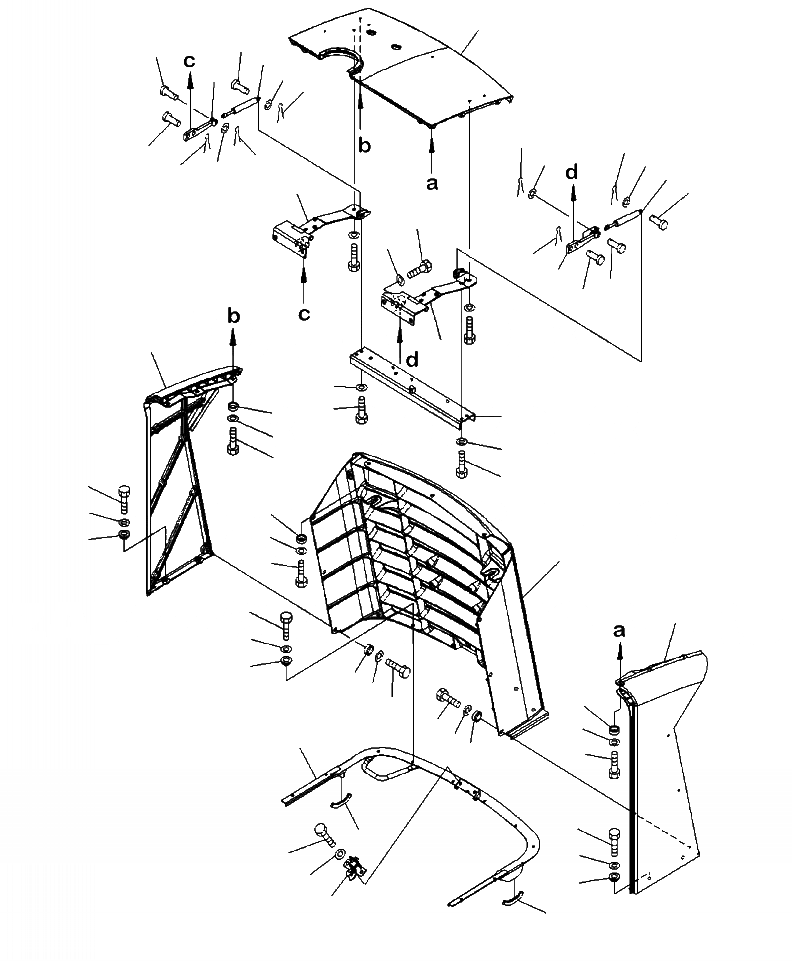 c
b
a
d
c
d
b
a