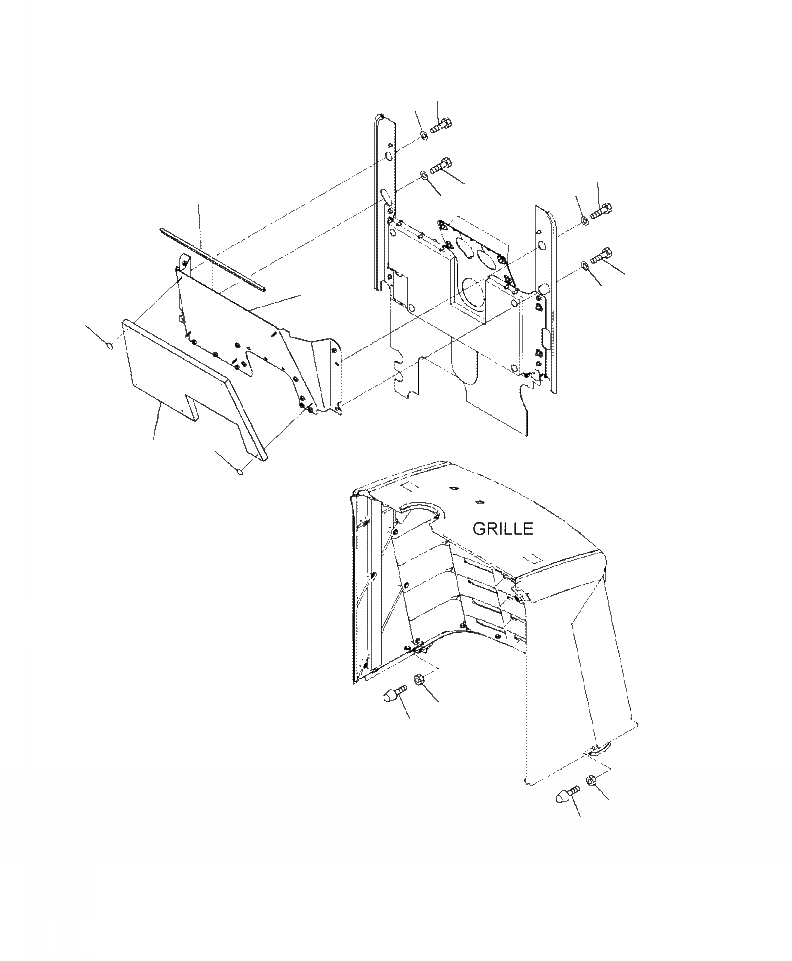 GRILLE