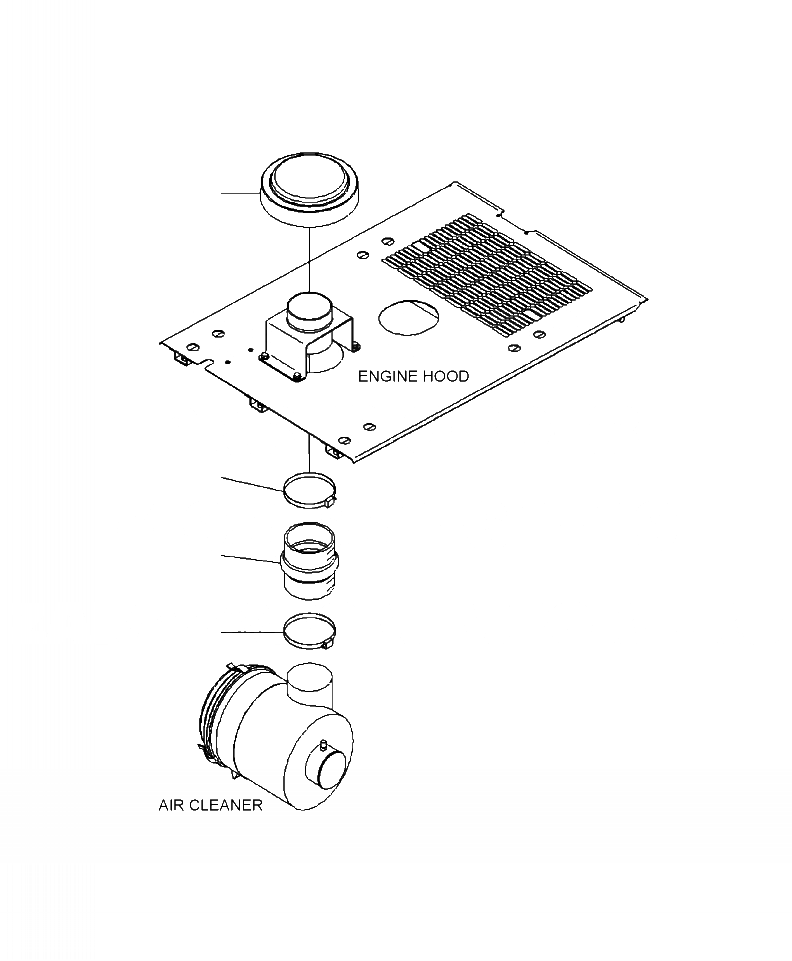 ENGINE HOOD

AIR CLEANER