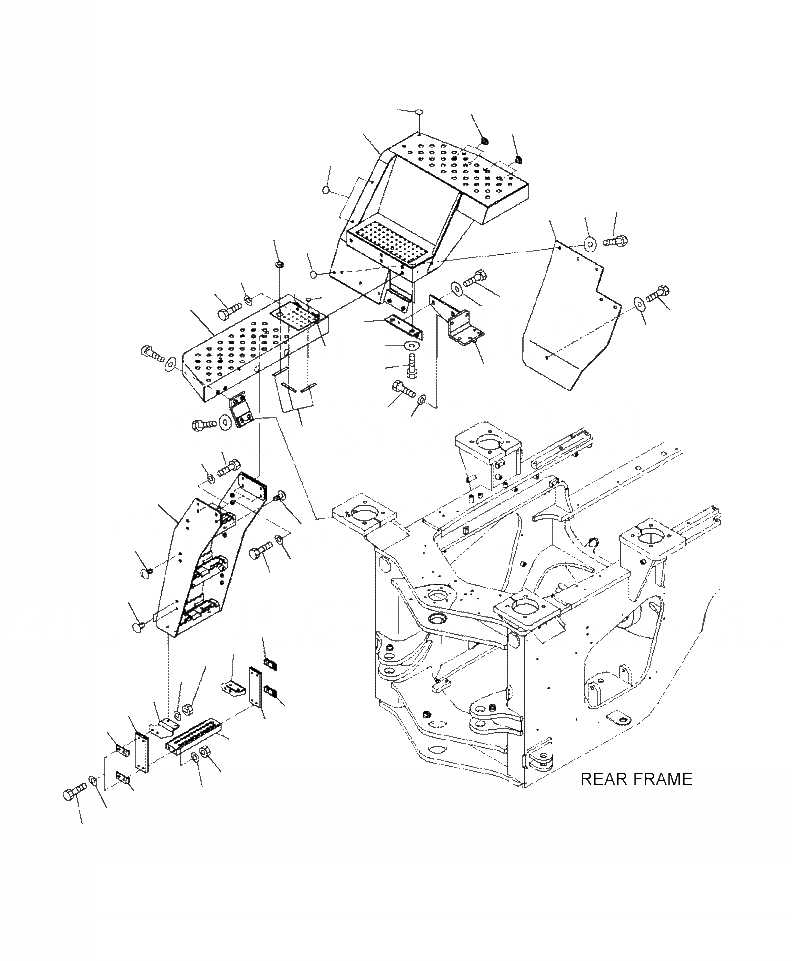 REAR FRAME