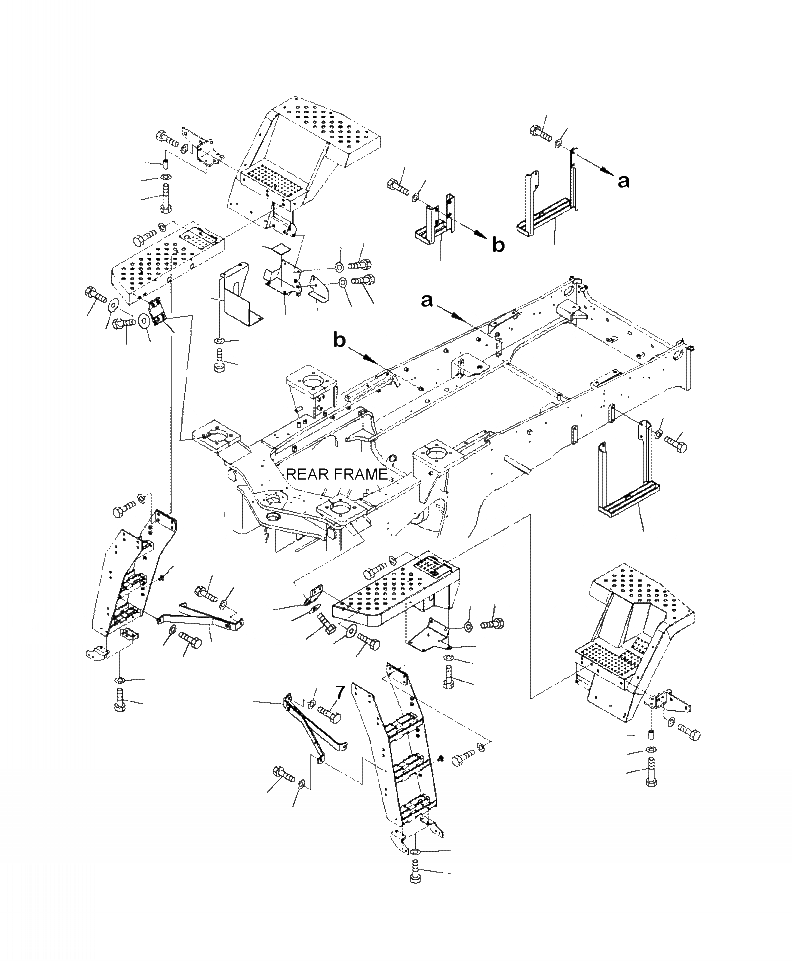 a
b
a
b
REAR FRAME
7