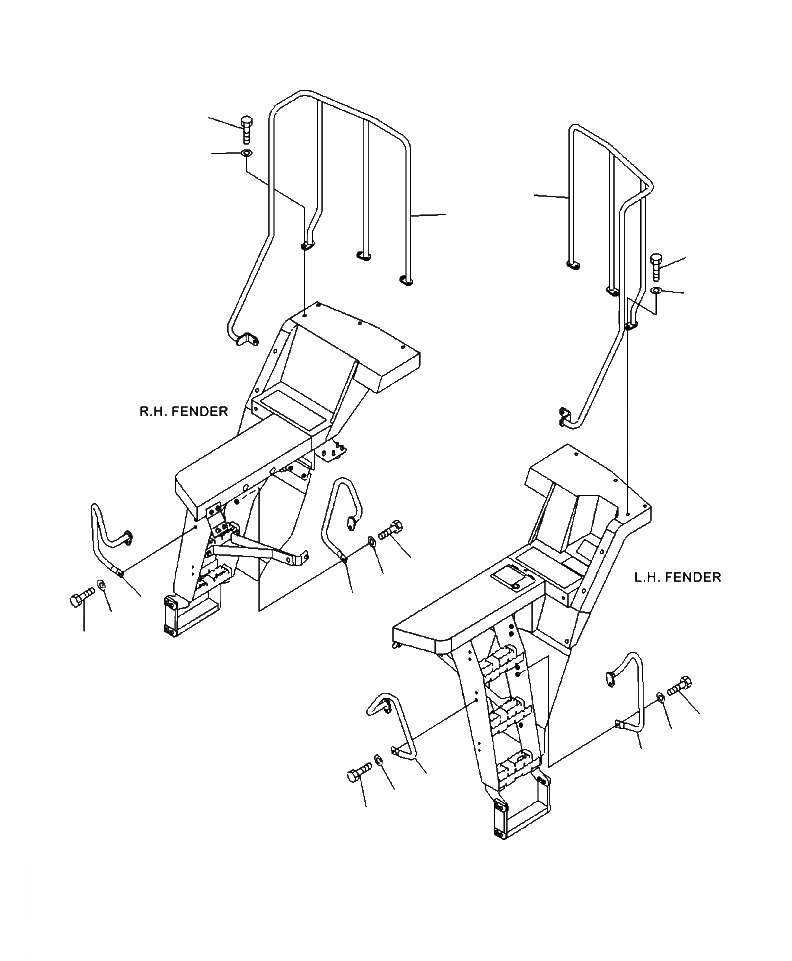 R.H. FENDER

L.H. FENDER