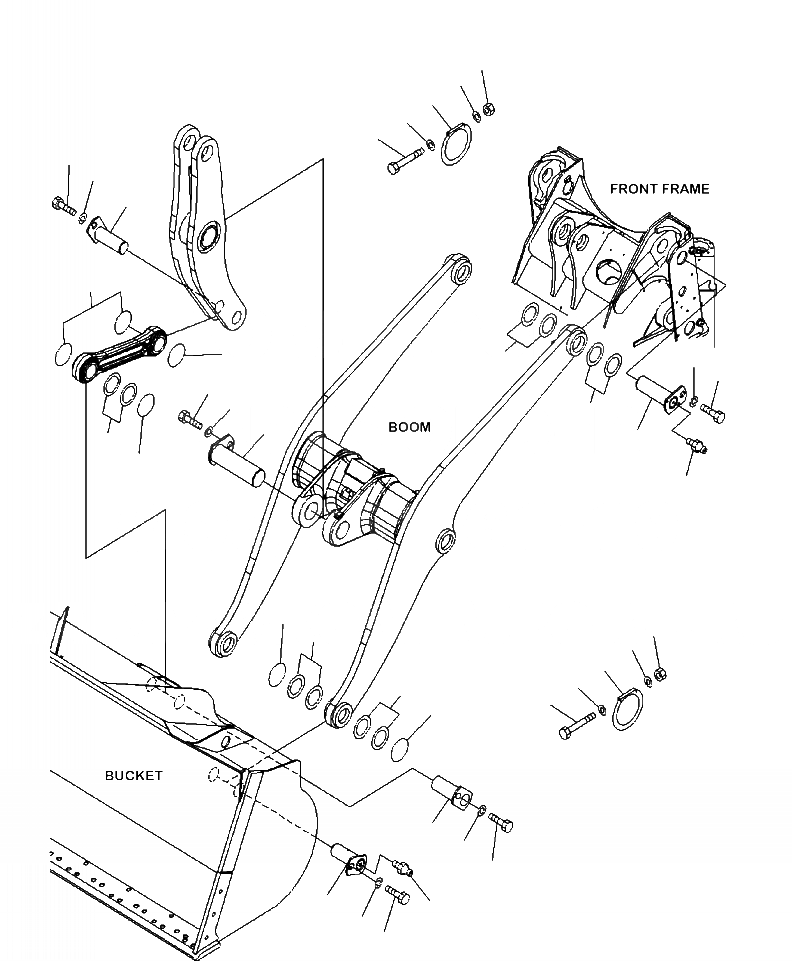 FRONT FRAME

BOOM

BUCKET