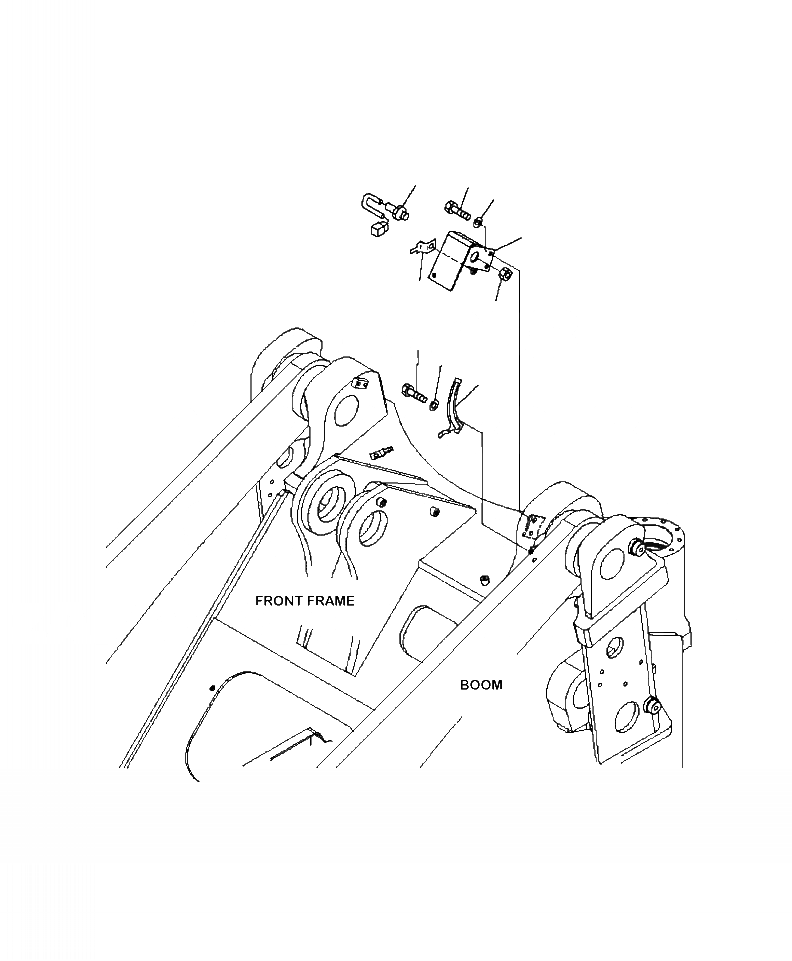 FRONT FRAME

BOOM