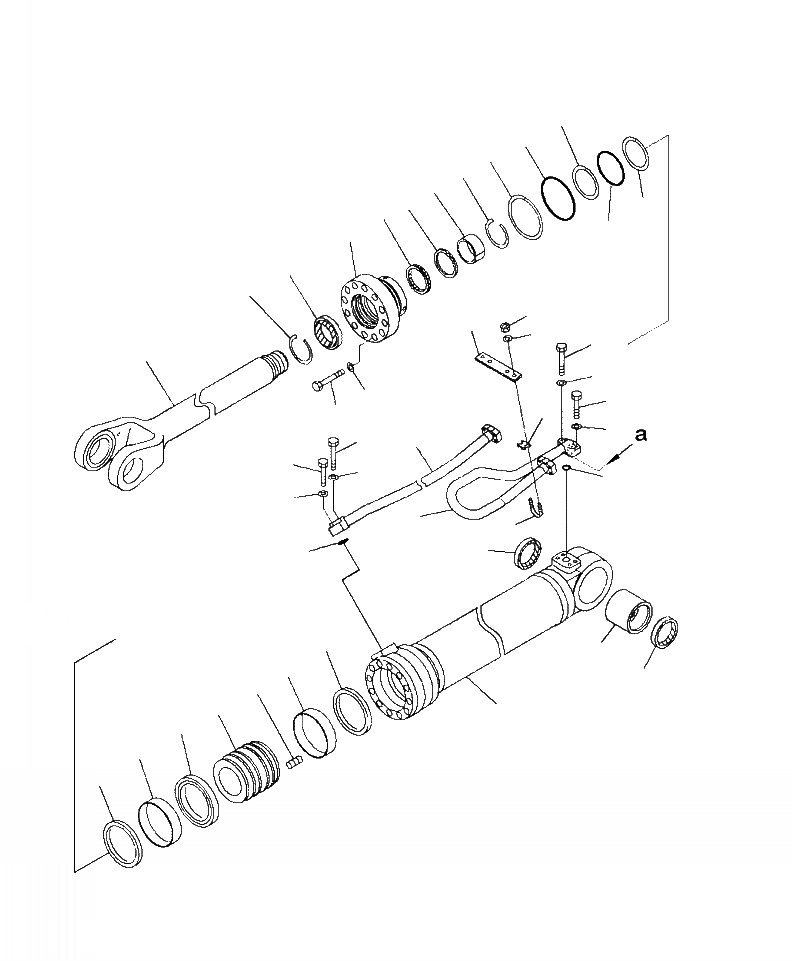 a