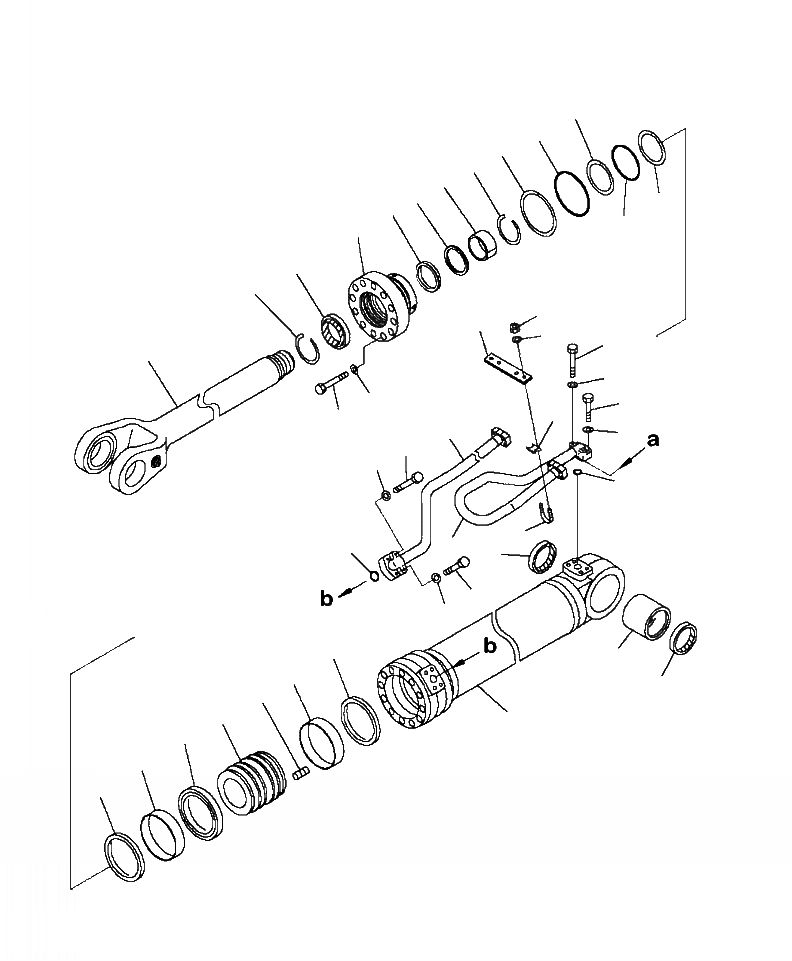 a
b
b