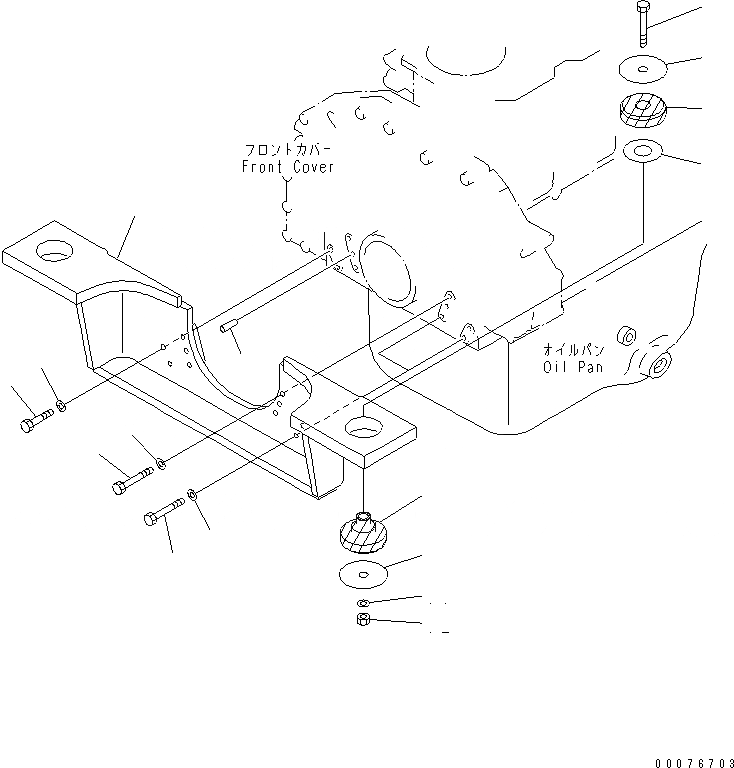 フロントカバー
Front Cover

オイルパン
Oil Pan

00076703