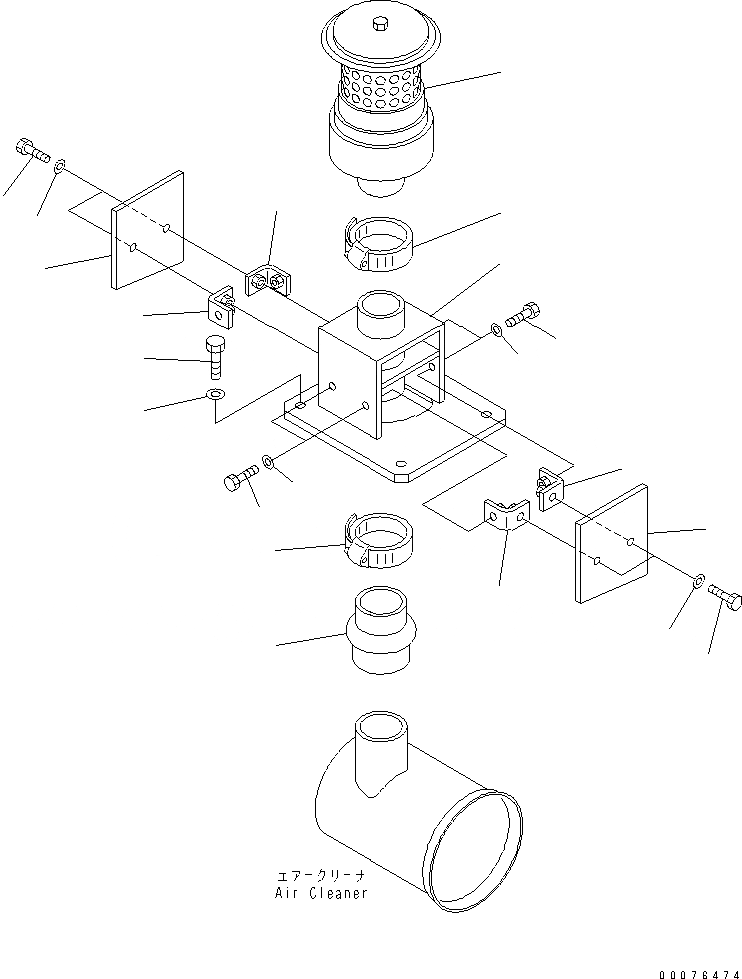 エアークリーナ
Air Cleaner

00076474