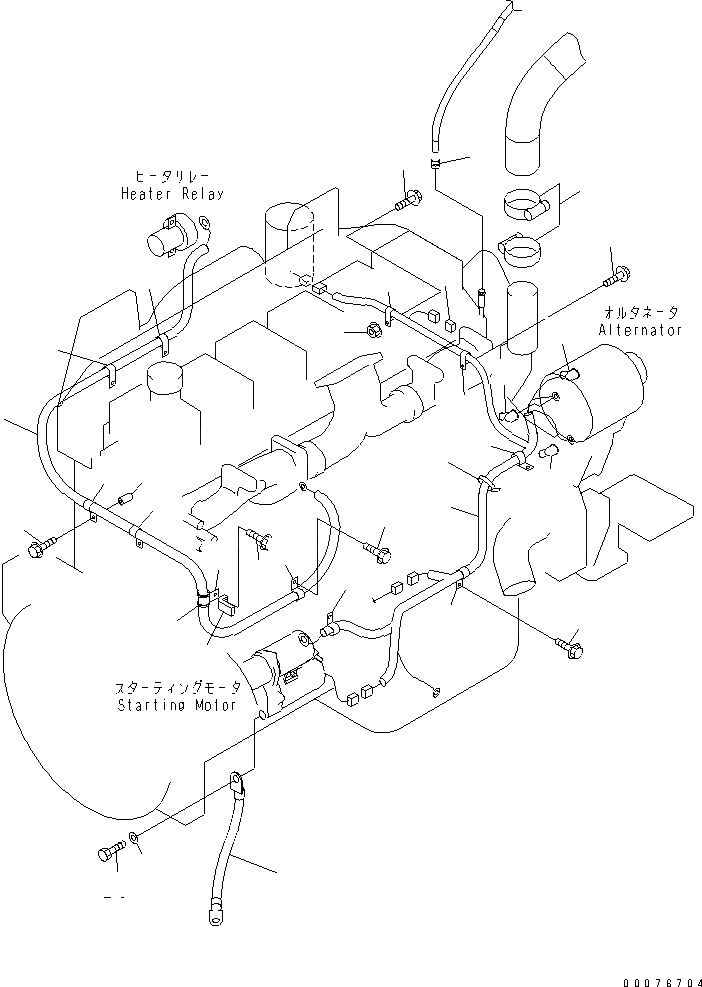 ヒータリレー
Heater Relay

オルタネータ
Alternator

スターティングモータ
Starting Motor

00076704