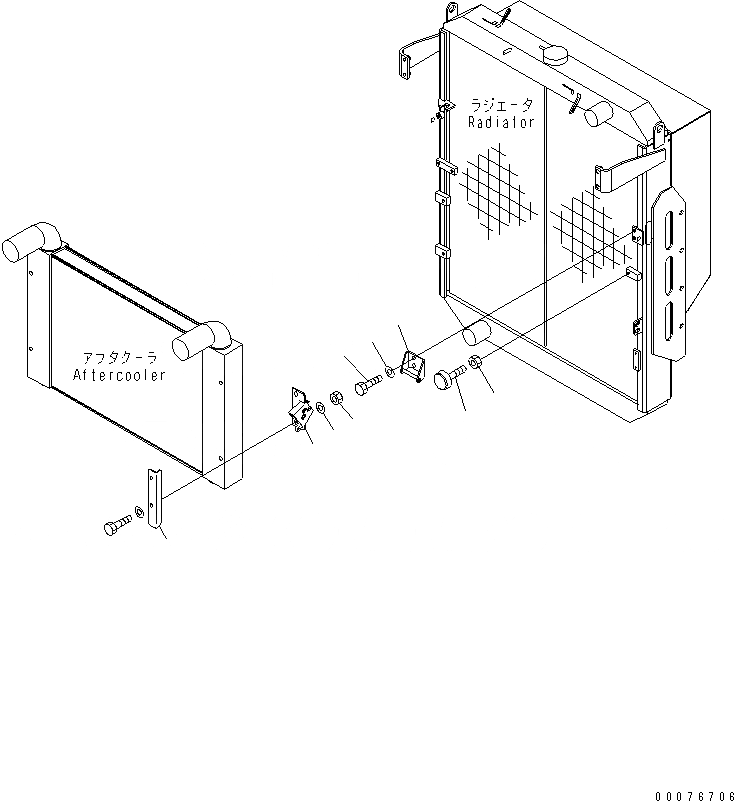 ラジエータ
Radiator

アフタクーラ
Aftercooler

00076706