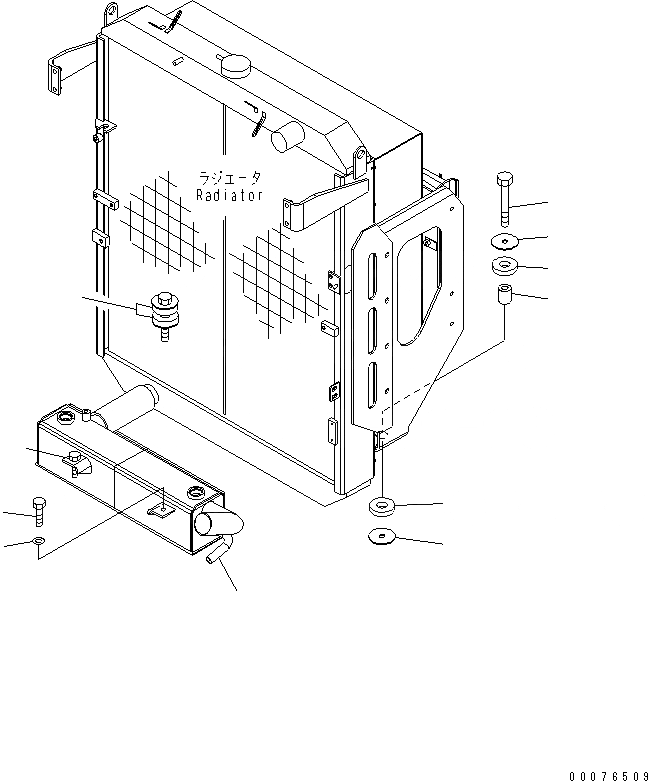 ラジエータ
Radiator

00076509