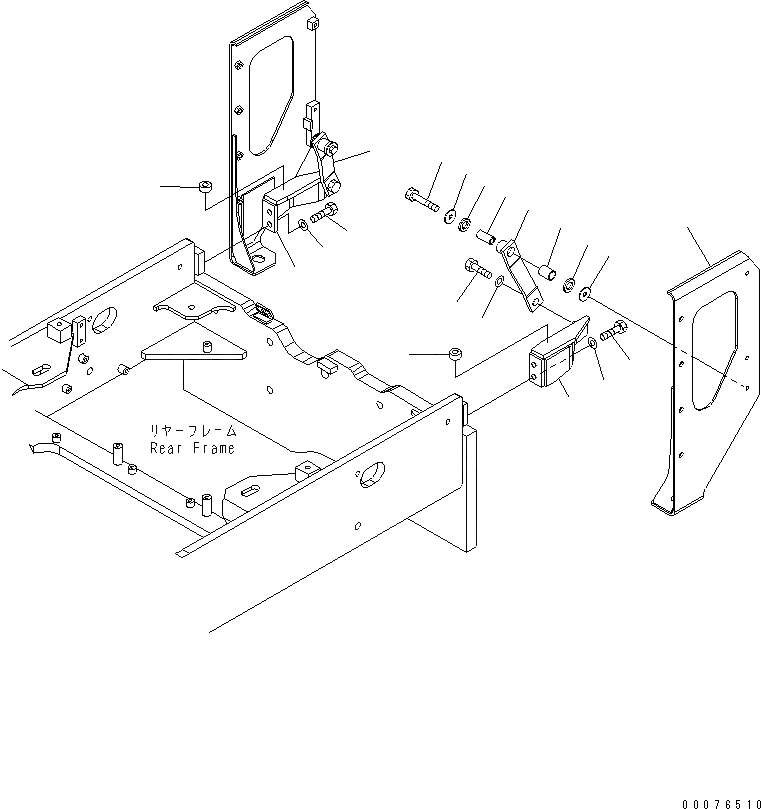 リヤーフレーム
Rear Frame

00076510