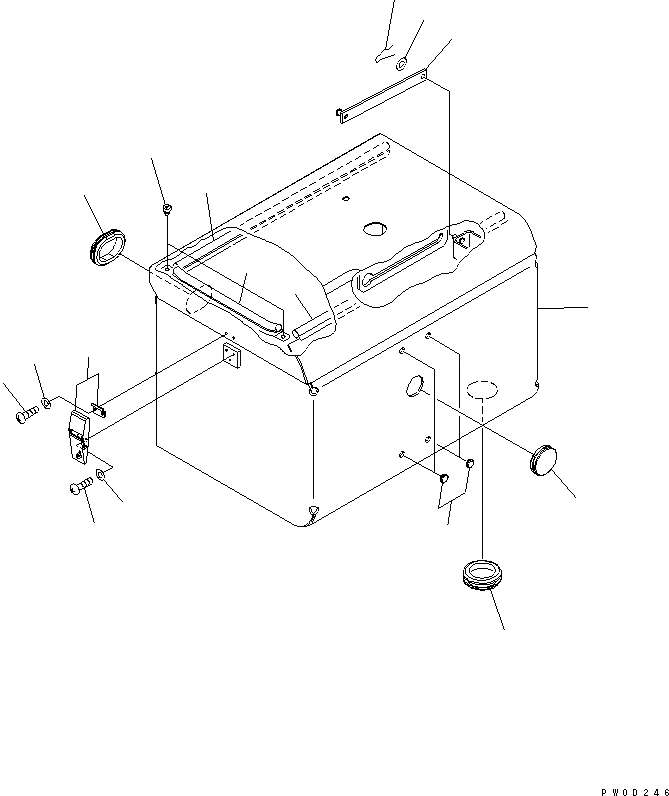 PW0D246