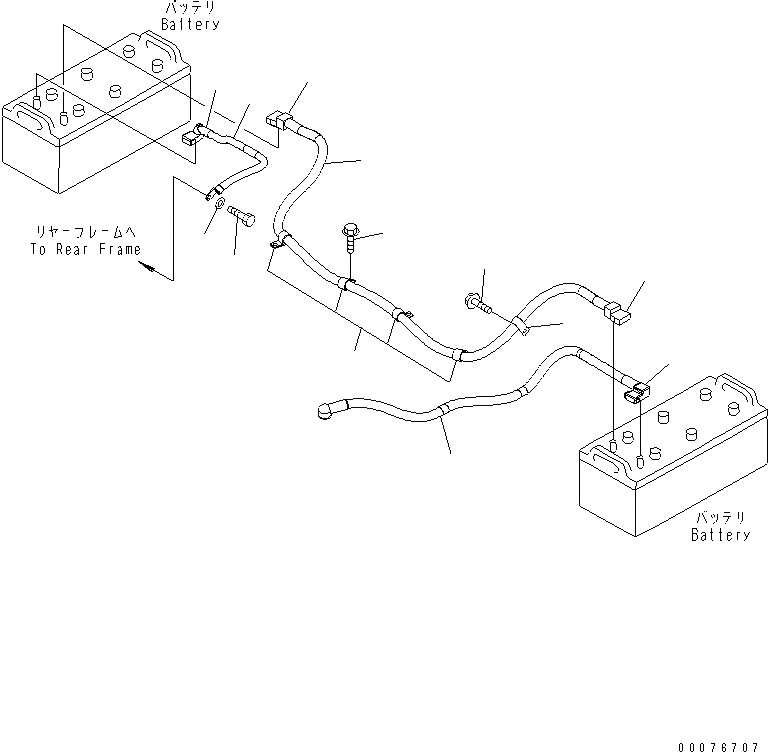 バッテリ
Battery

リヤーフレームへ
To Rear Frame

バッテリ
Battery

00076707