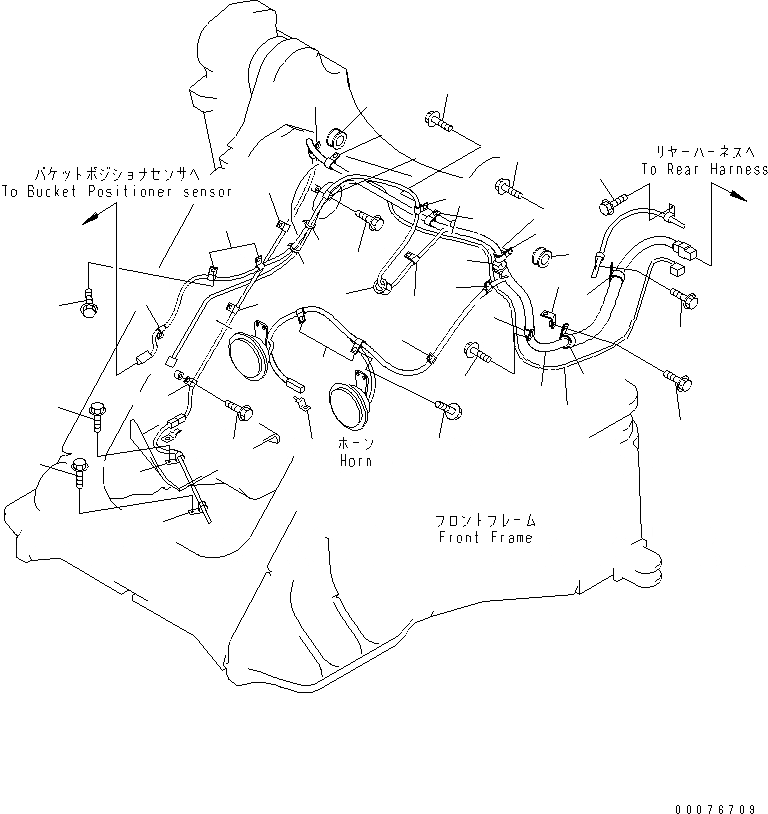 バケットポジショナセンサへ
To Bucket Positioner sensor

リヤーハーネスへ
To Rear Harness

ホーン
Horn

フロントフレーム
Front Frame

00076709