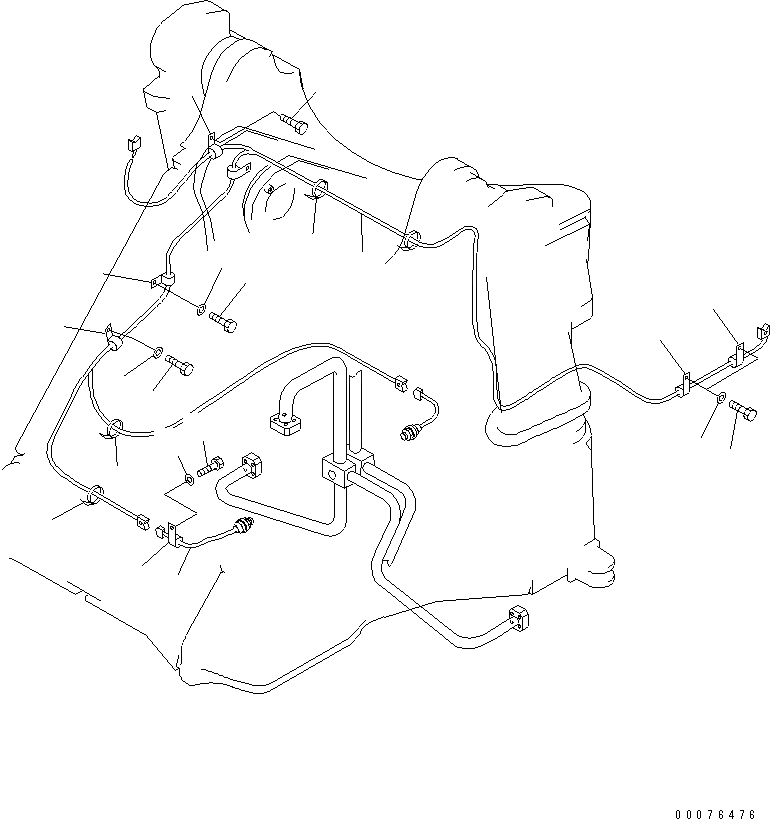 00076476