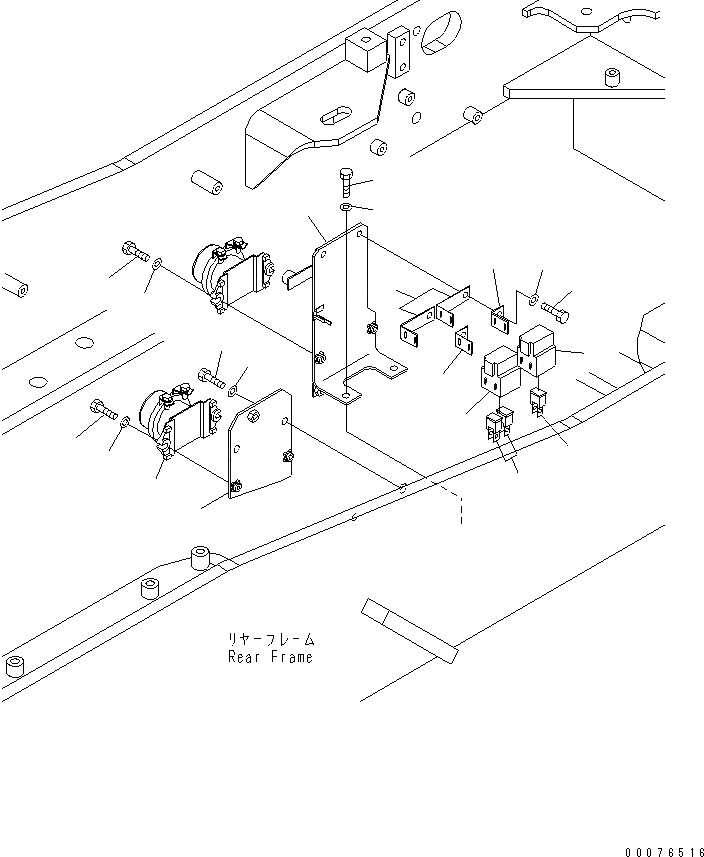 リヤーフレーム
Rear Frame

00076516