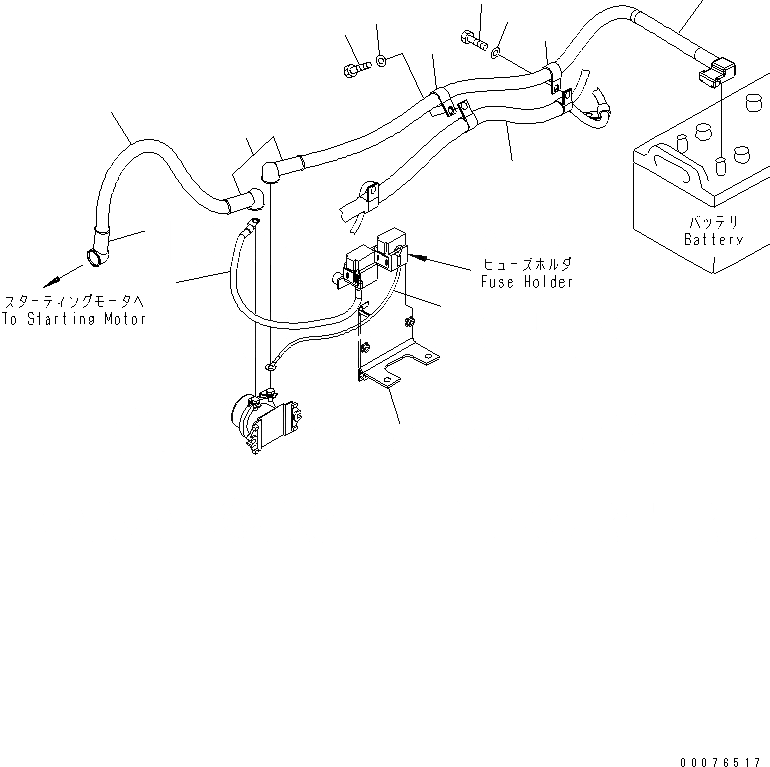 バッテリ
Battery

ヒューズホルダ
Fuse Holder

スターティングモータへ
To Starting Motor

00076517