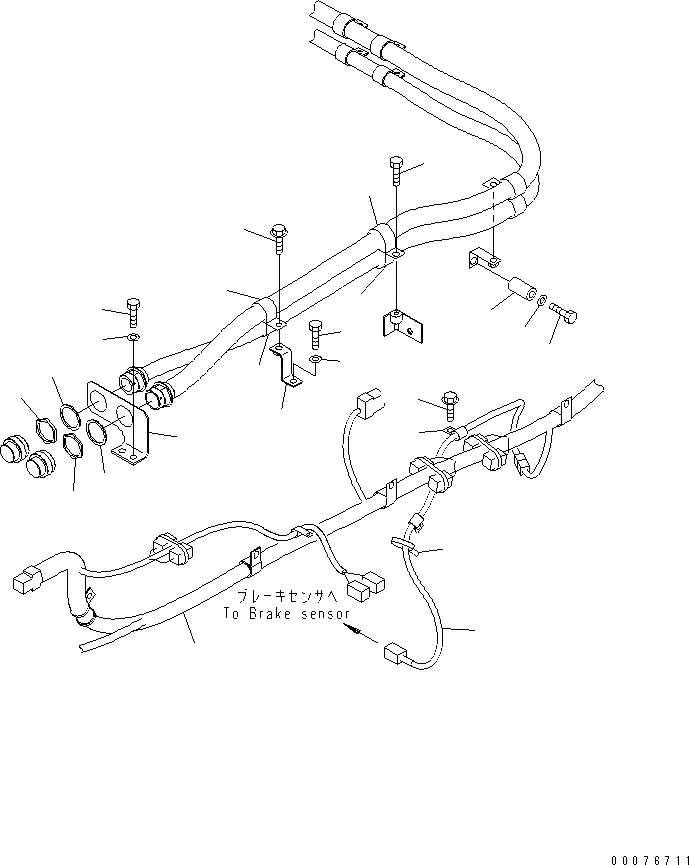 ブレーキセンサへ
To Brake sensor

00076711