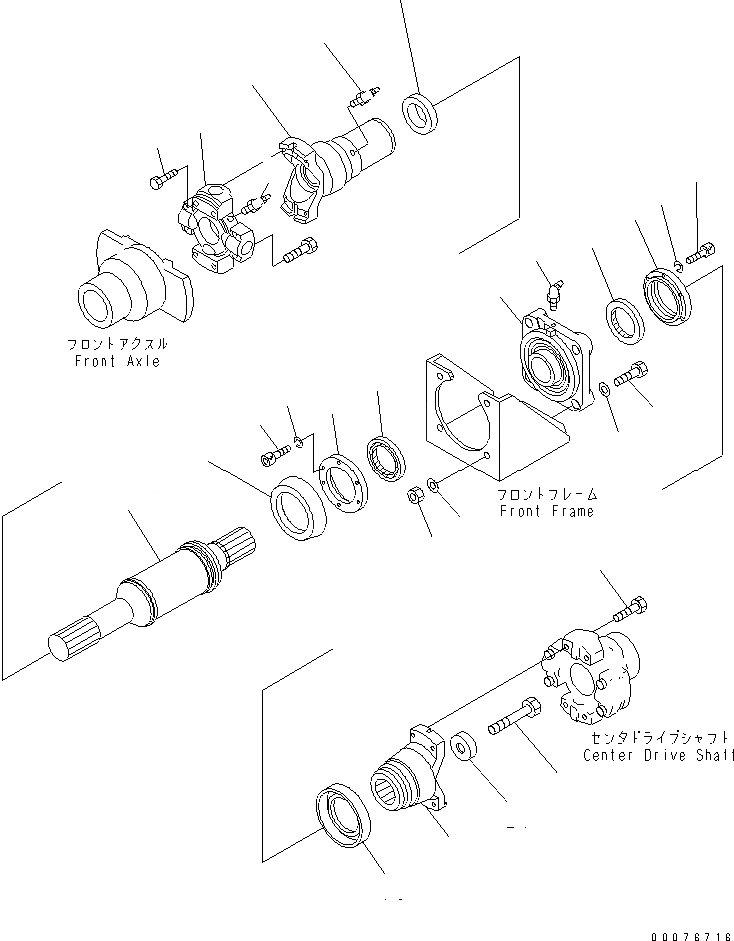 フロントアクスル
Front Axle

フロントフレーム
Front Frame

センタドライブシャフト
Center Drive Shaf

00076716