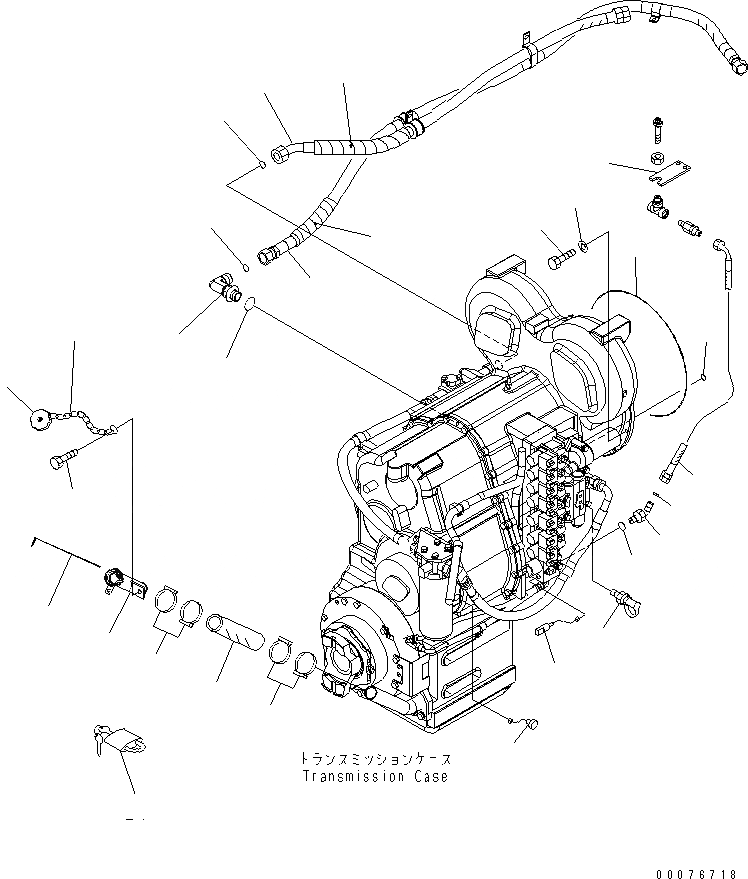 トランスミッションケース
Transmission Case

00076718