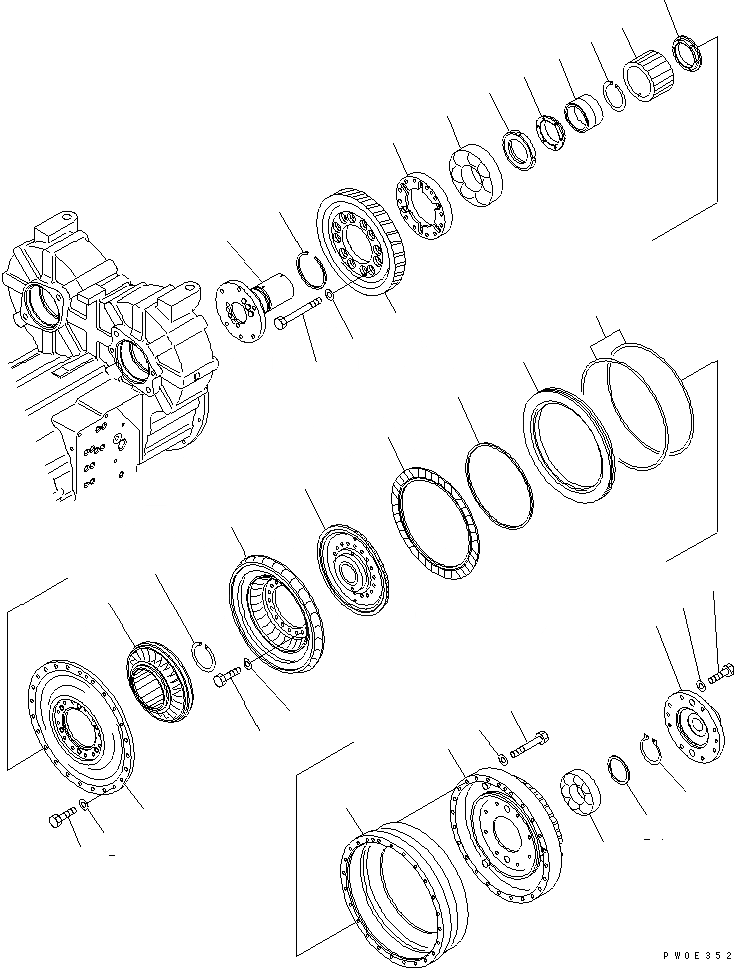 PW0E352