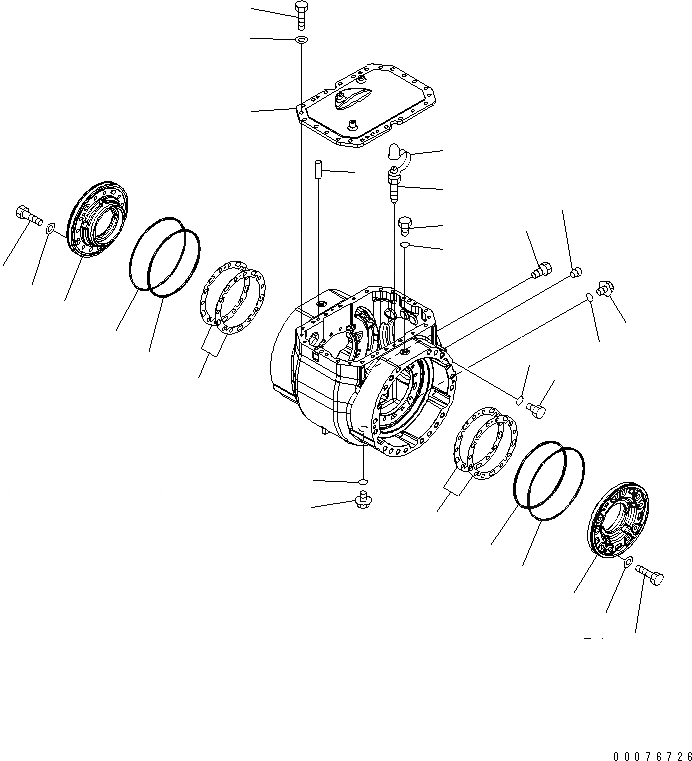 00076726