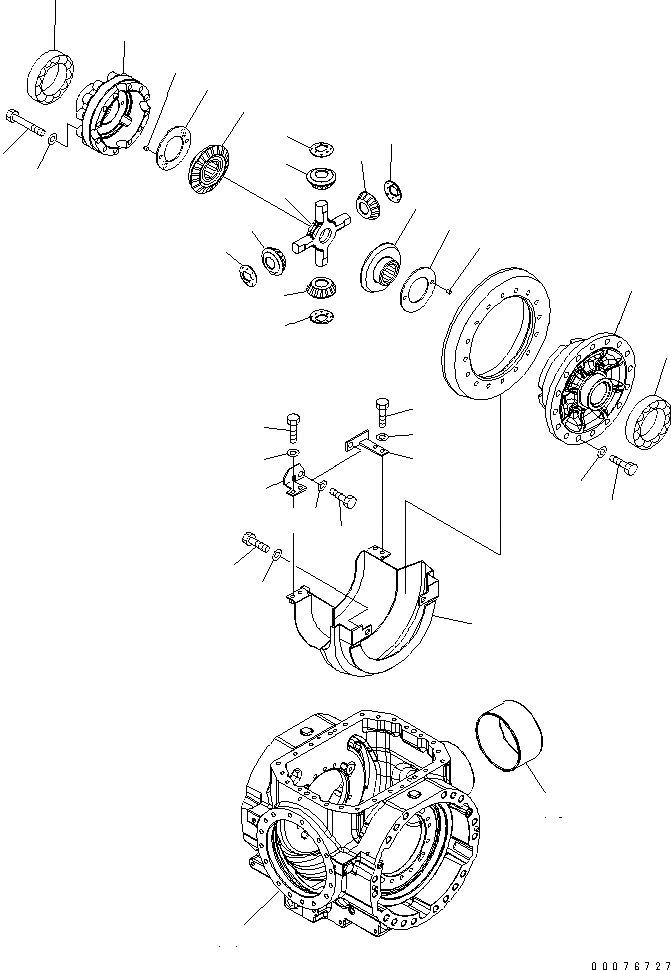 00076727