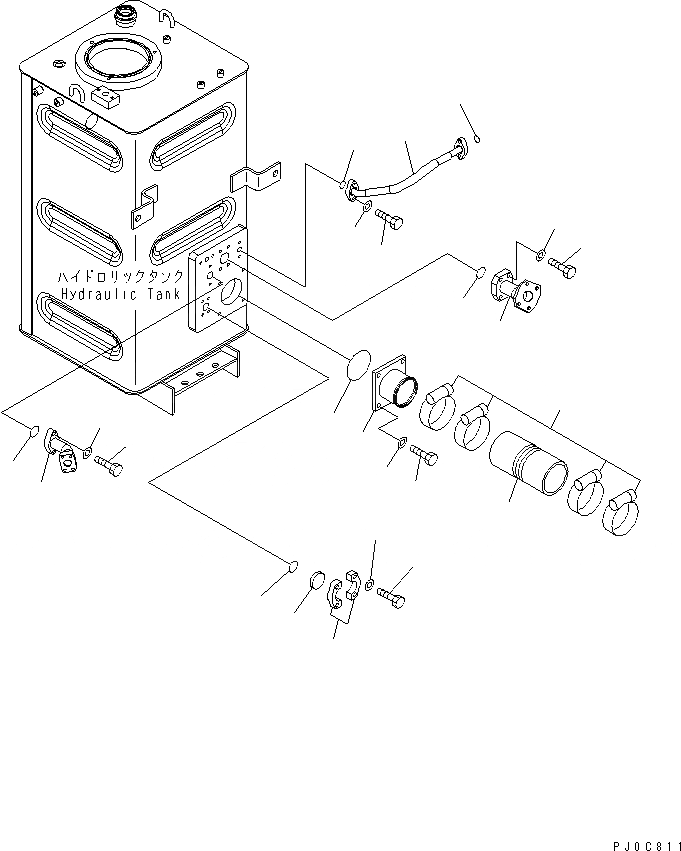 ハイドロリックタンク
Hydraulic Tank

PJ0C811