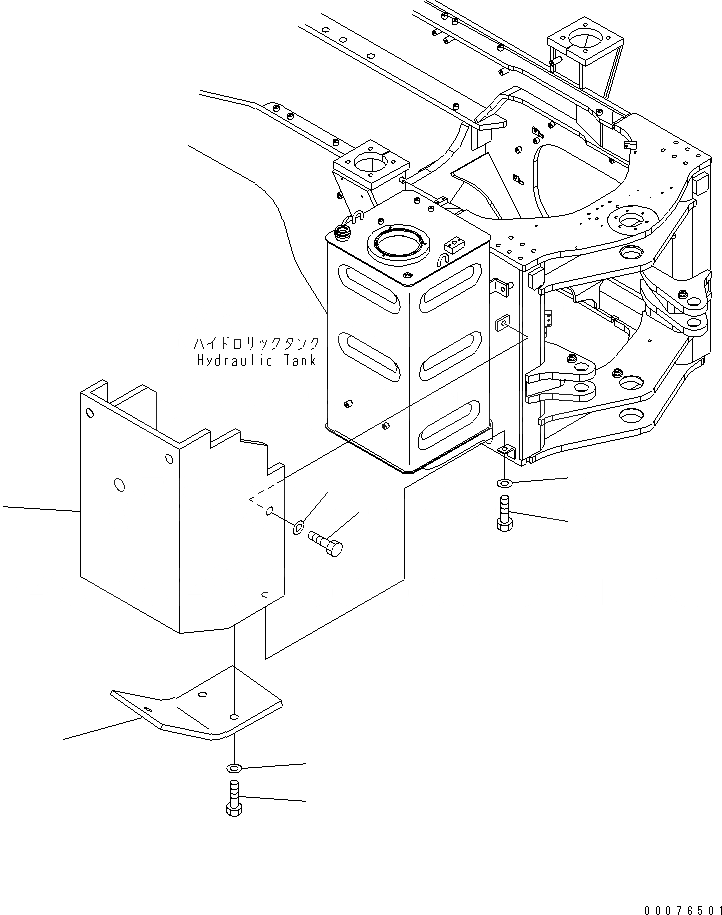 ハイドロリックタンク
Hydraulic Tank

00076501