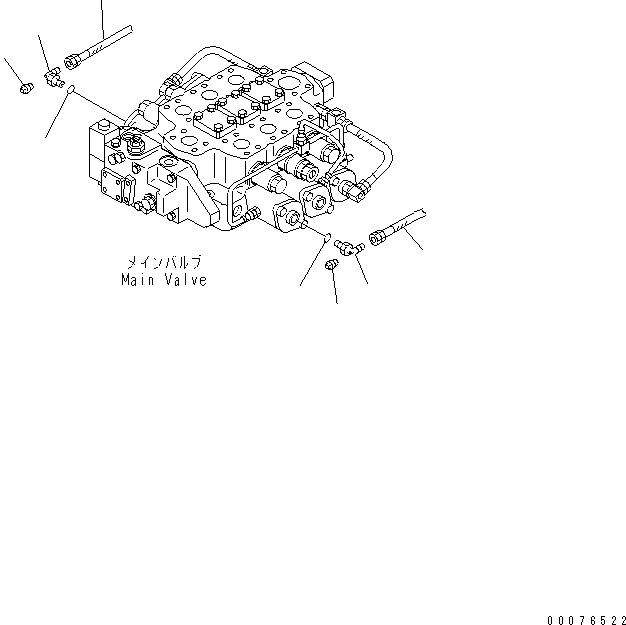 メインバルブ
Main Valve

00076522