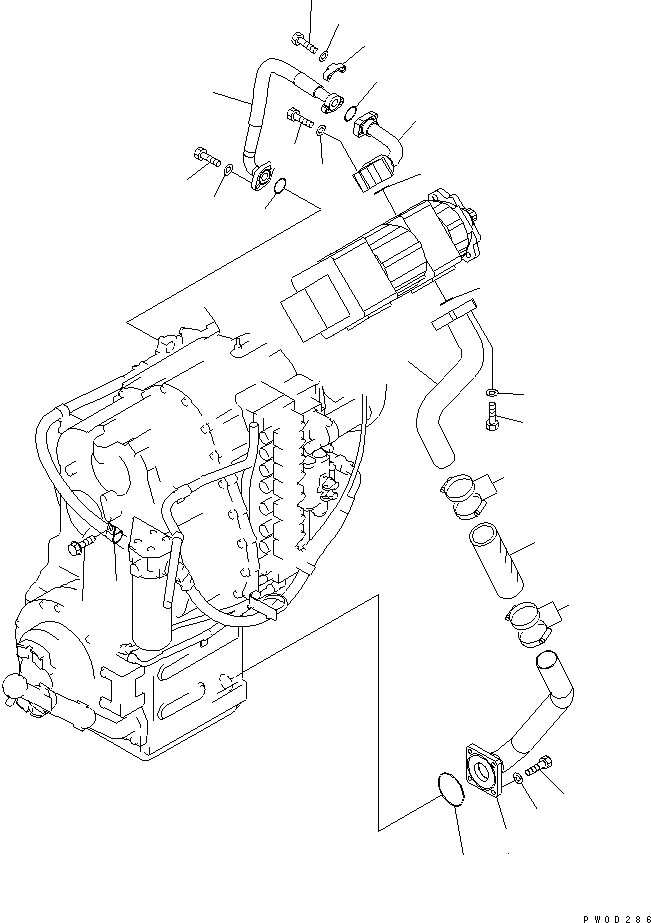 PW0D286